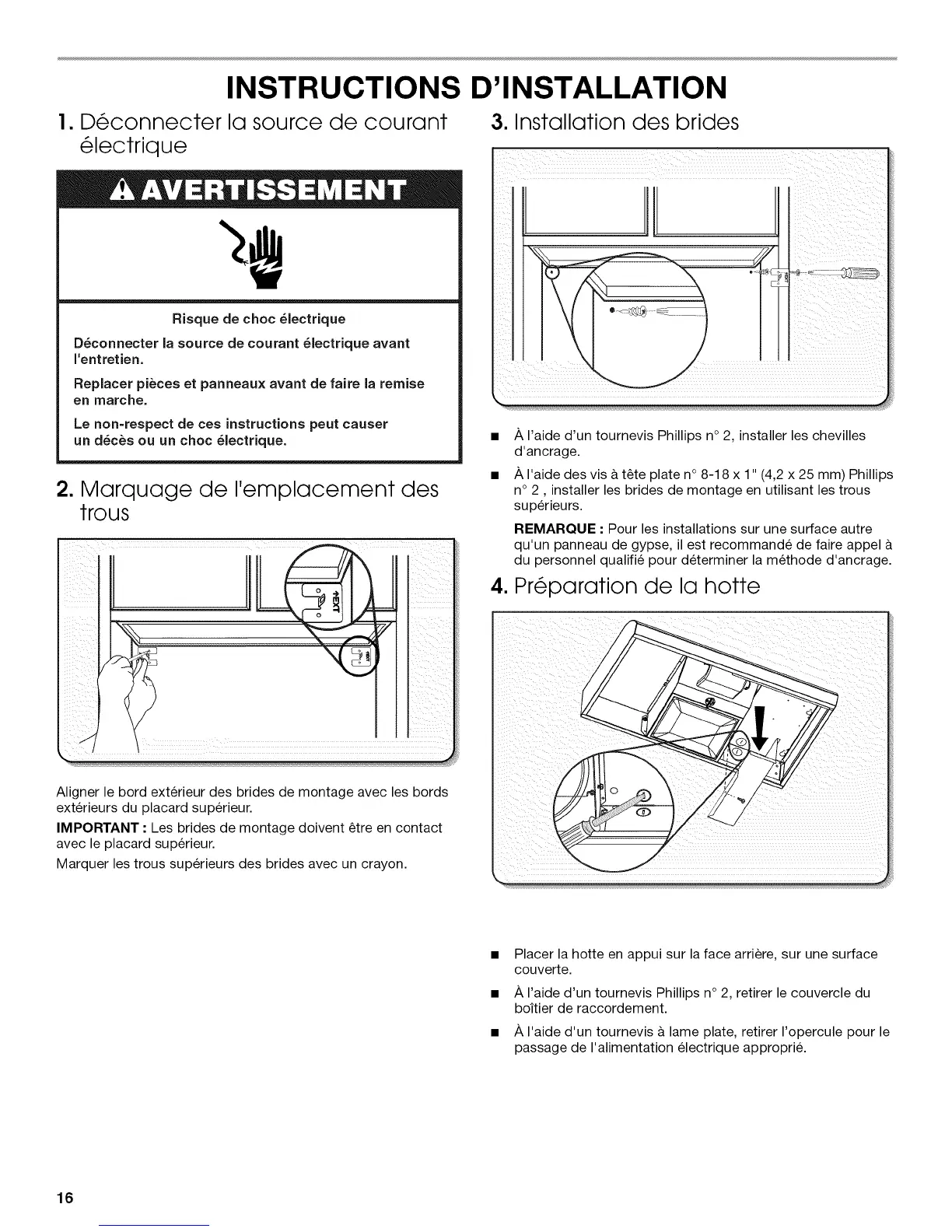 INSTRUCTIONS D'INSTALLATION

1. Déconnecter la source de courant électrique

AVERTISSEMENT

Risque de choc électrique

Déconnecter la source de courant électrique avant l'entretien.

Replacer pièces et panneaux avant de faire la remise en marche.

Le non-respect de ces instructions peut causer un décès ou un choc électrique.

2. Marquage de l'emplacement des trous

EXT

Aligner le bord extérieur des brides de montage avec les bords extérieurs du placard supérieur.

IMPORTANT : Les brides de montage doivent être en contact avec le placard supérieur.

Marquer les trous supérieurs des brides avec un crayon.

3. Installation des brides

■ À l'aide d'un tournevis Phillips n° 2, installer les chevilles d'ancrage.

■ À l'aide des vis à tête plate n° 8-18 x 1" (4,2 x 25 mm) Phillips n° 2 , installer les brides de montage en utilisant les trous supérieurs.

REMARQUE : Pour les installations sur une surface autre qu'un panneau de gypse, il est recommandé de faire appel à du personnel qualifié pour déterminer la méthode d'ancrage.

4. Préparation de la hotte

■ Placer la hotte en appui sur la face arrière, sur une surface couverte.

■ À l'aide d'un tournevis Phillips n° 2, retirer le couvercle du boîtier de raccordement.

■ À l'aide d'un tournevis à lame plate, retirer l'opercule pour le passage de l'alimentation électrique approprié.

16