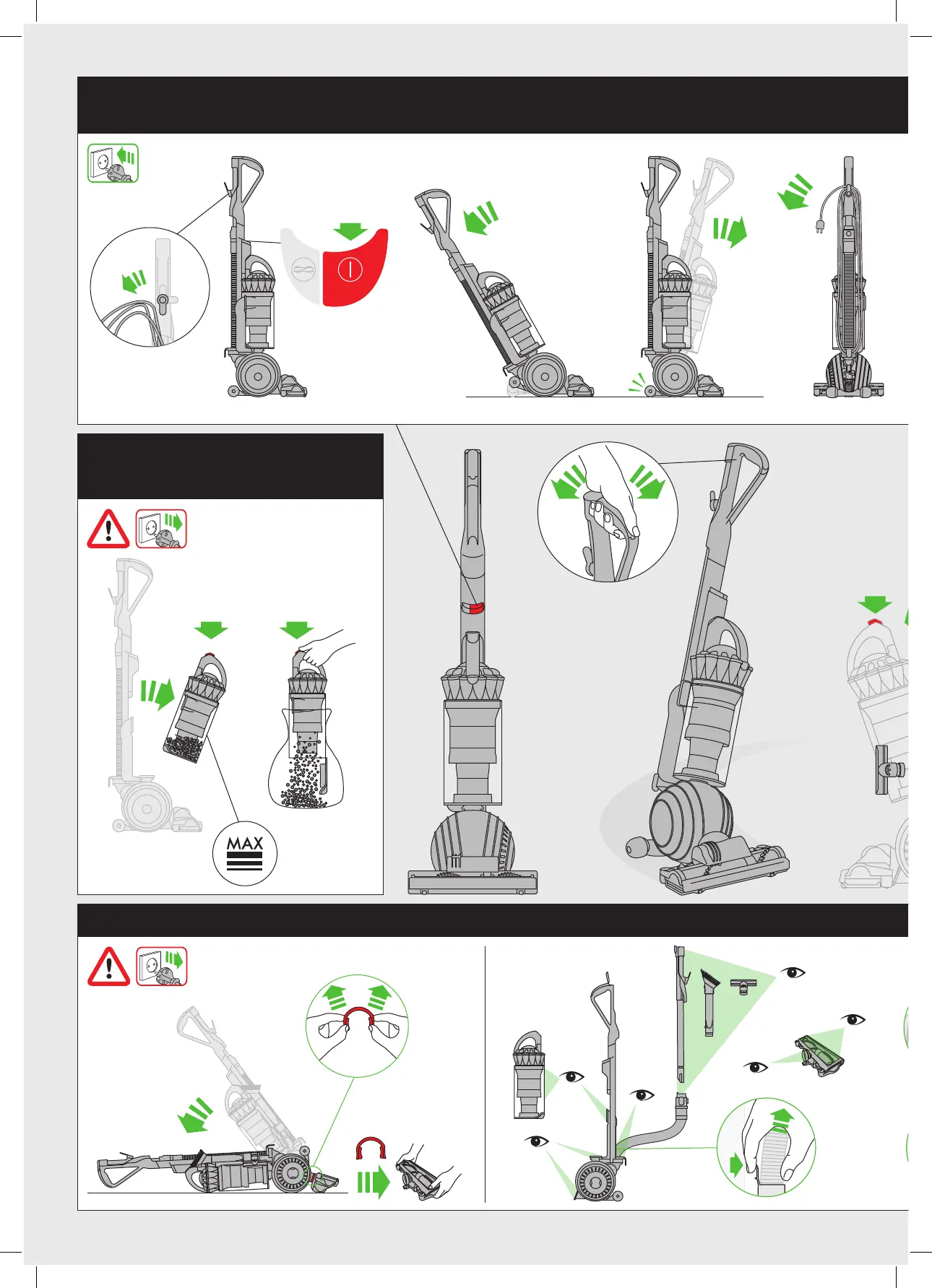 MAX