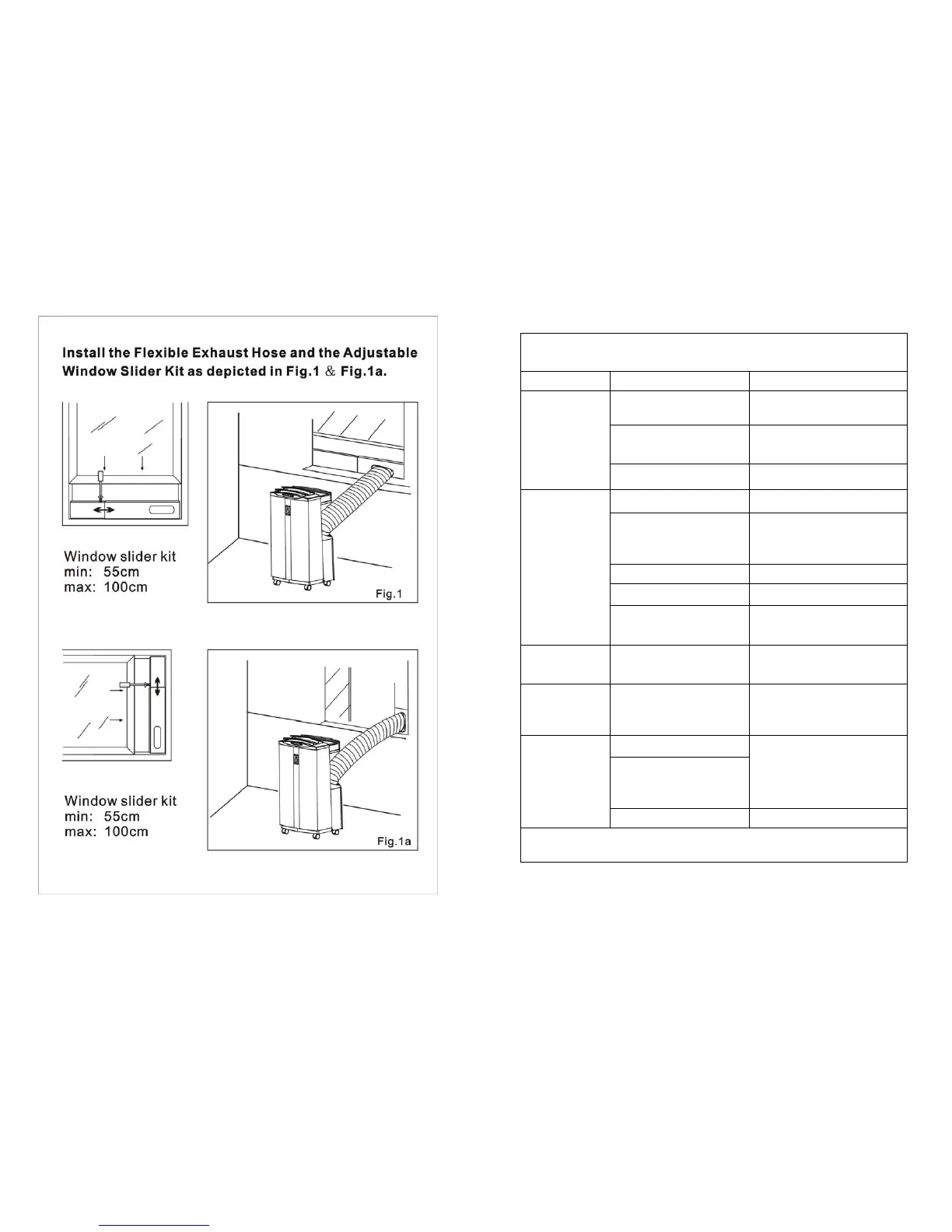 Install the Flexible Exhaust Hose and the Adjustable Window Slider Kit as depicted in Fig.1 & Fig.1a.

Window slider kit
min: 55cm
max: 100cm

Fig.1

Window slider kit
min: 55cm
max: 100cm

Fig.1a