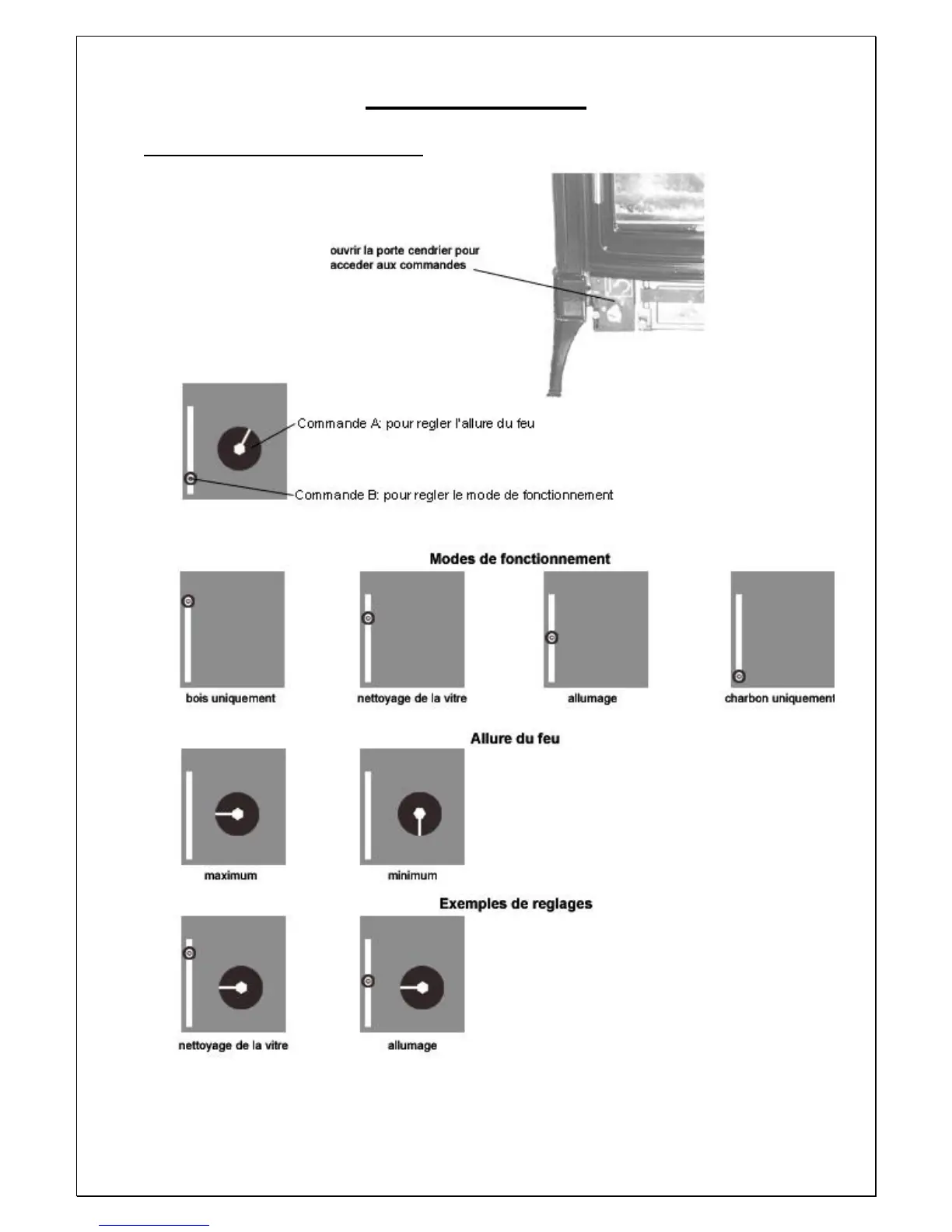 ouvrir la porte cendrier pour acceder aux commandes

Commande A: pour regler l'allure du feu

Commande B: pour regler le mode de fonctionnement

Modes de fonctionnement

bois uniquement

nettoyage de la vitre

allumage

charbon uniquement

Allure du feu

maximum

minimum

Exemples de reglages

nettoyage de la vitre

allumage