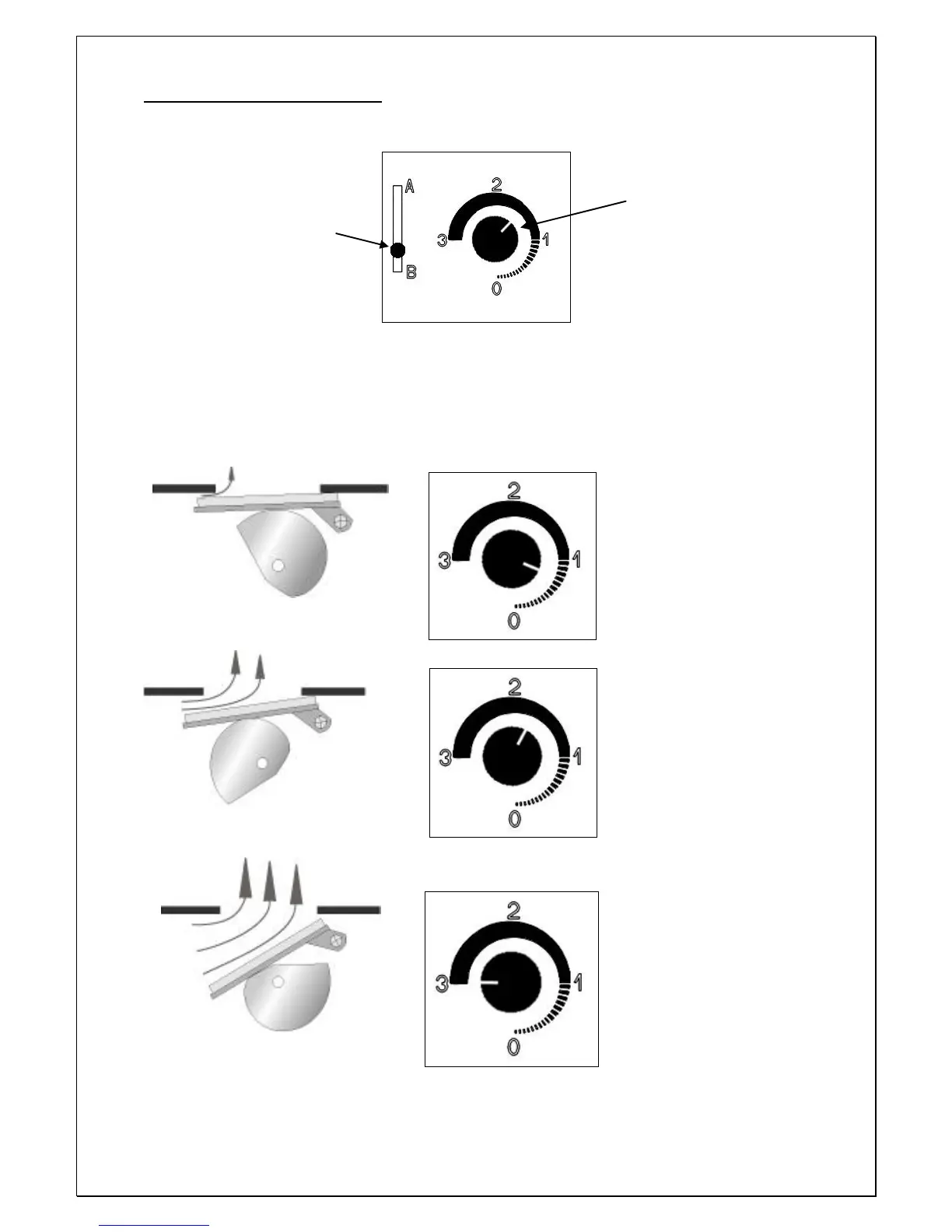 A
B
2
3
1
0

2
3
1
0

2
3
1
0

2
3
1
0