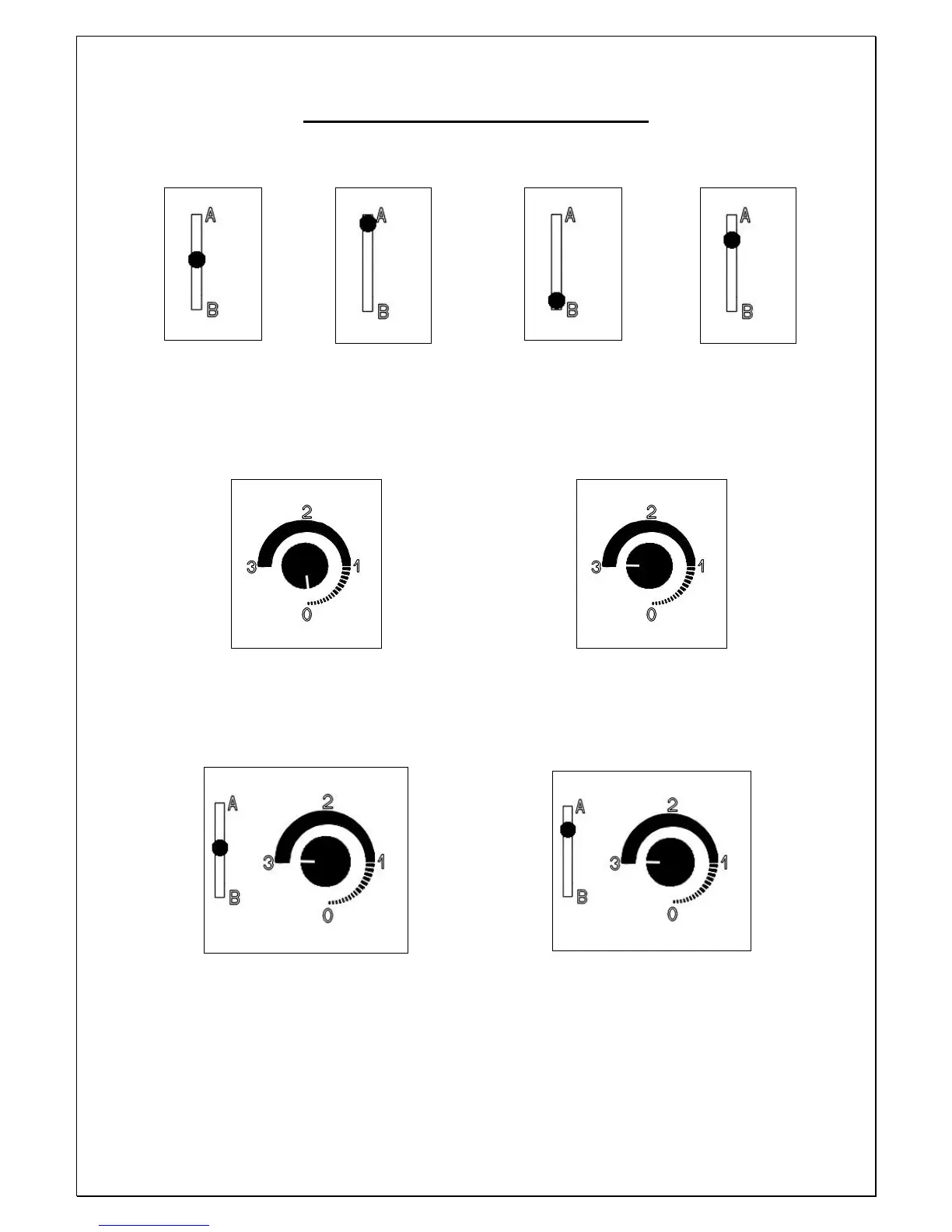 A
B

A
B

A
B

A
B

2
3
1
0

2
3
1
0

A
B
2
3
1
0

A
B
2
3
1
0