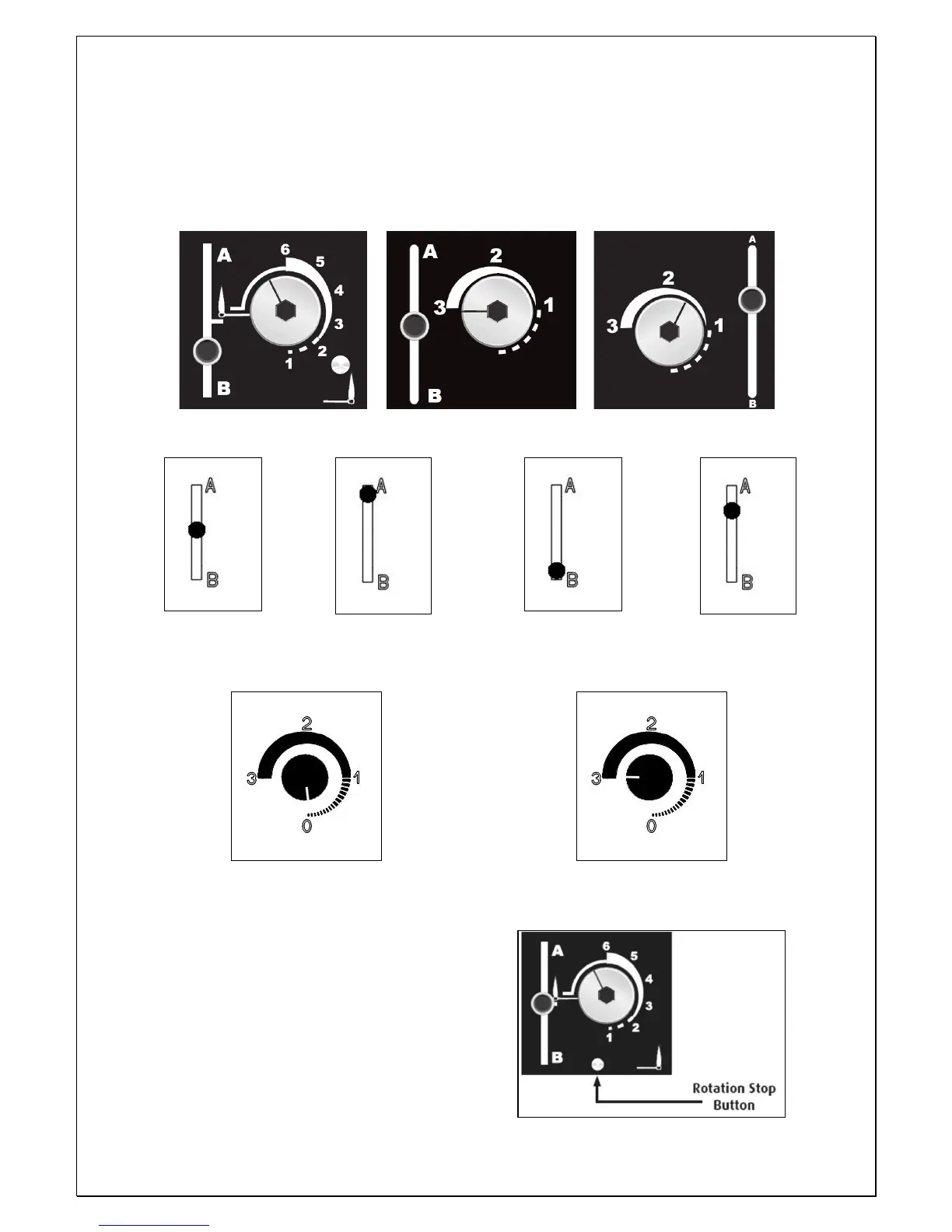 A
6
5
4
3
2
1
B

A
2
3
1
B

A
2
3
1
B

A
B

A
B

A
B

A
B

2
3
1
0

2
3
1
0

A
6
5
4
3
2
1
B
Rotation Stop Button