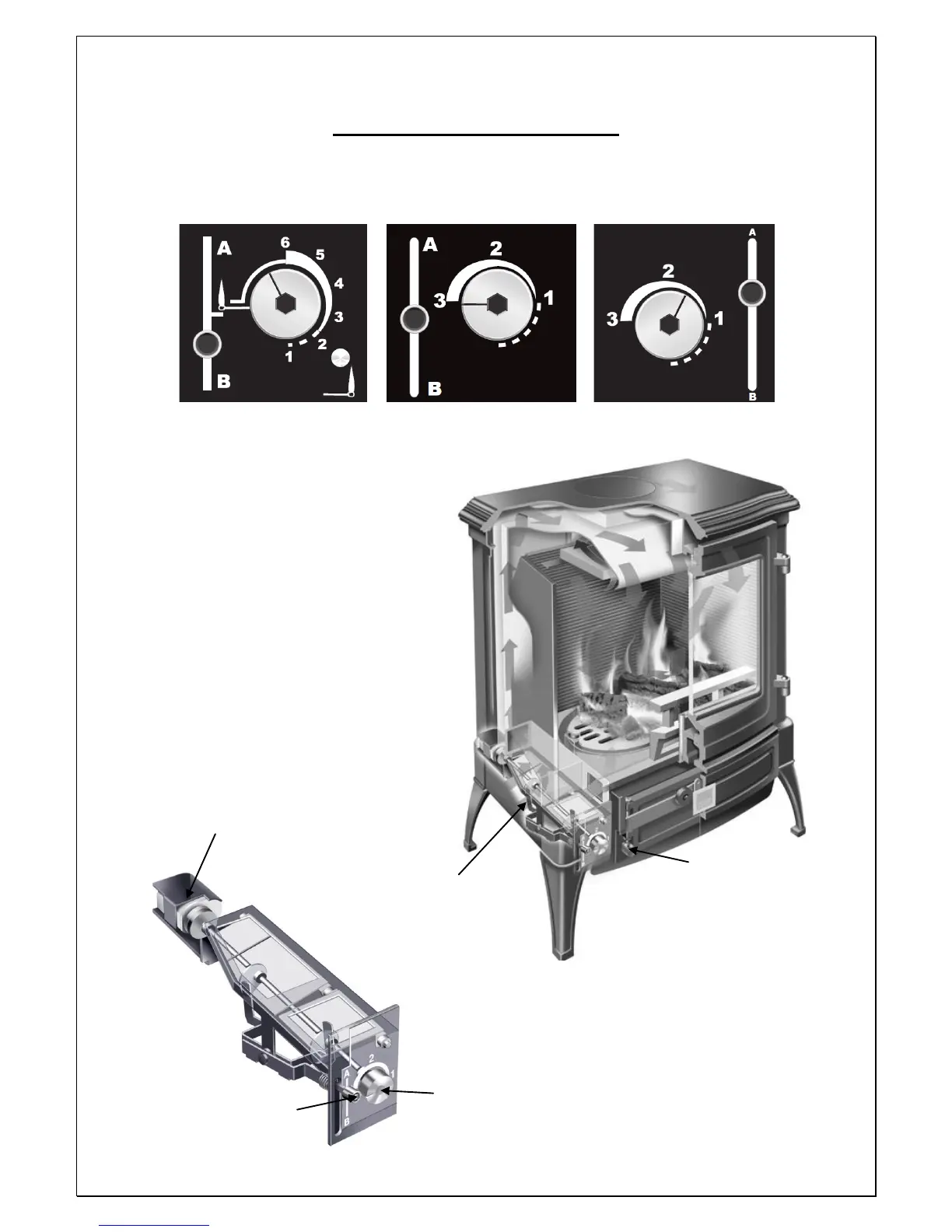 A
6
5
4
3
2
1
B

A
2
3
1
B

A
2
3
1
B

A
2
1
B