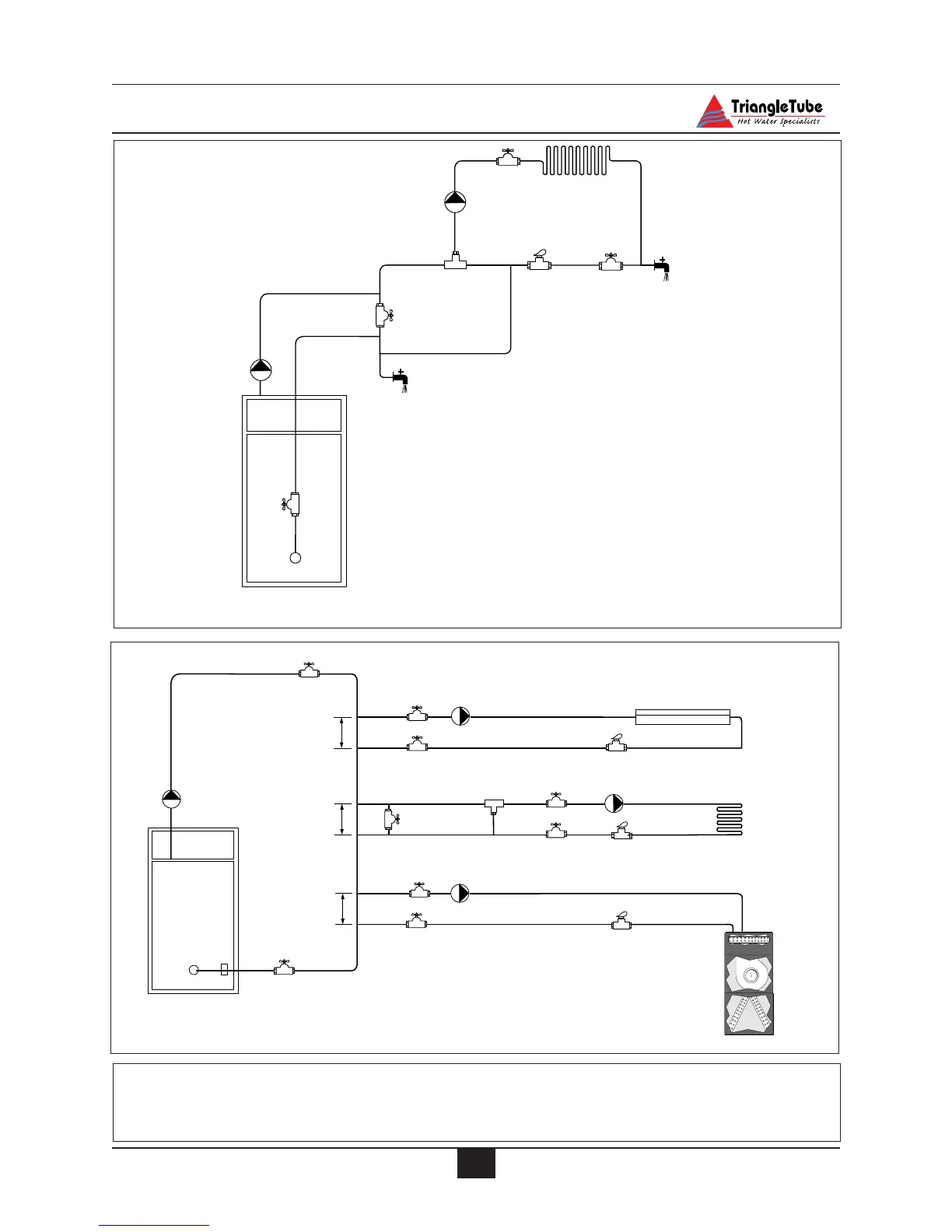 TriangleTube
Hot Water Specialists