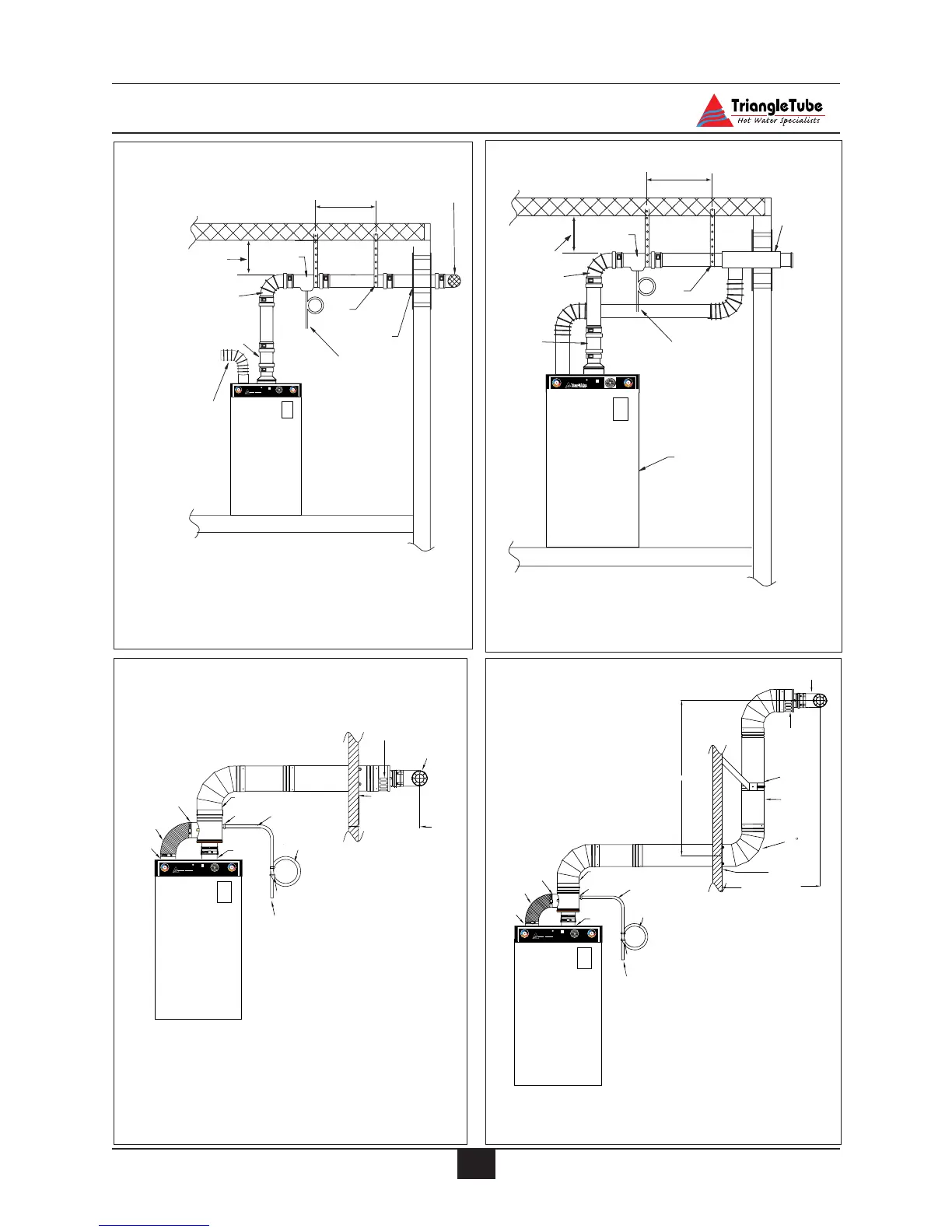 TriangleTube
Hot Water Specialists