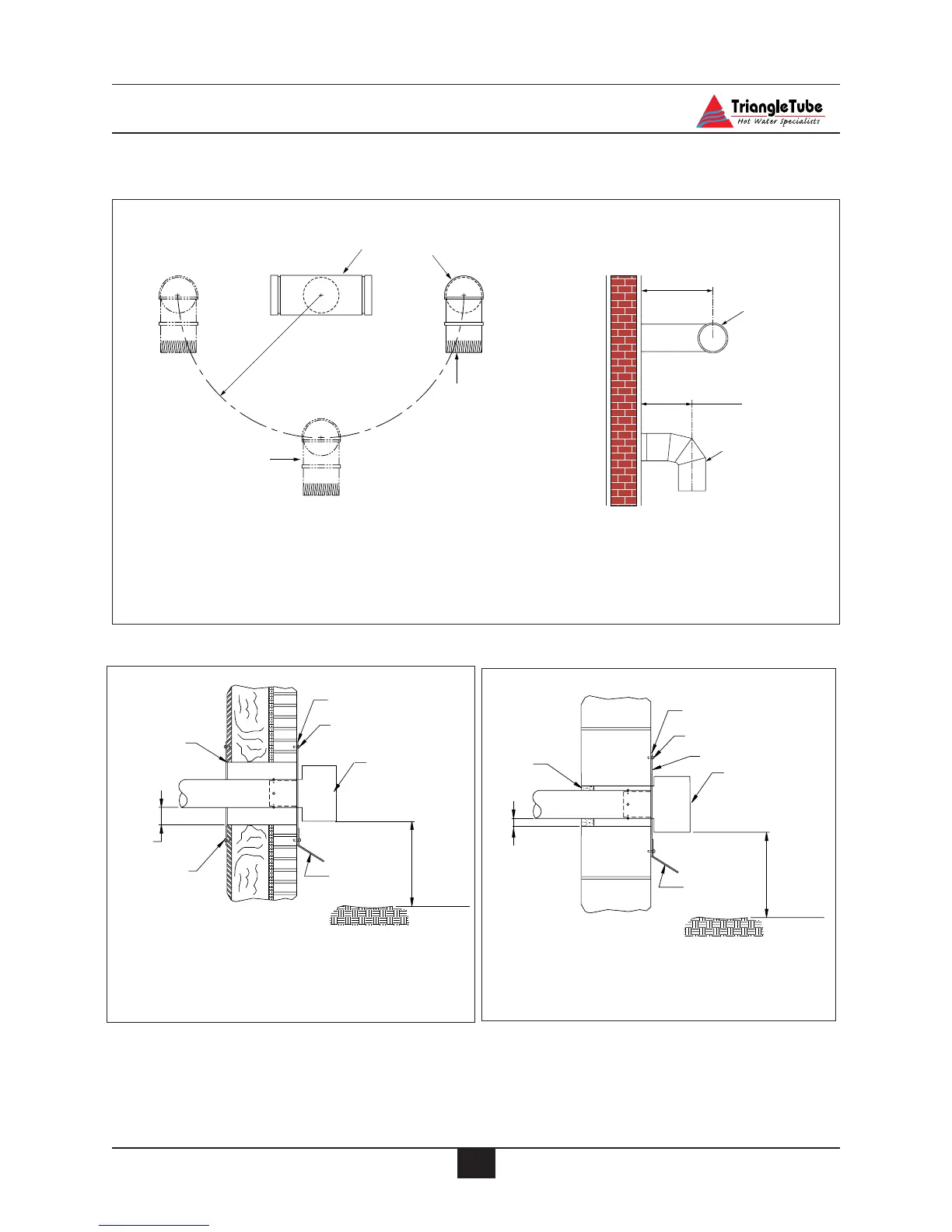 TriangleTube
Hot Water Specialists