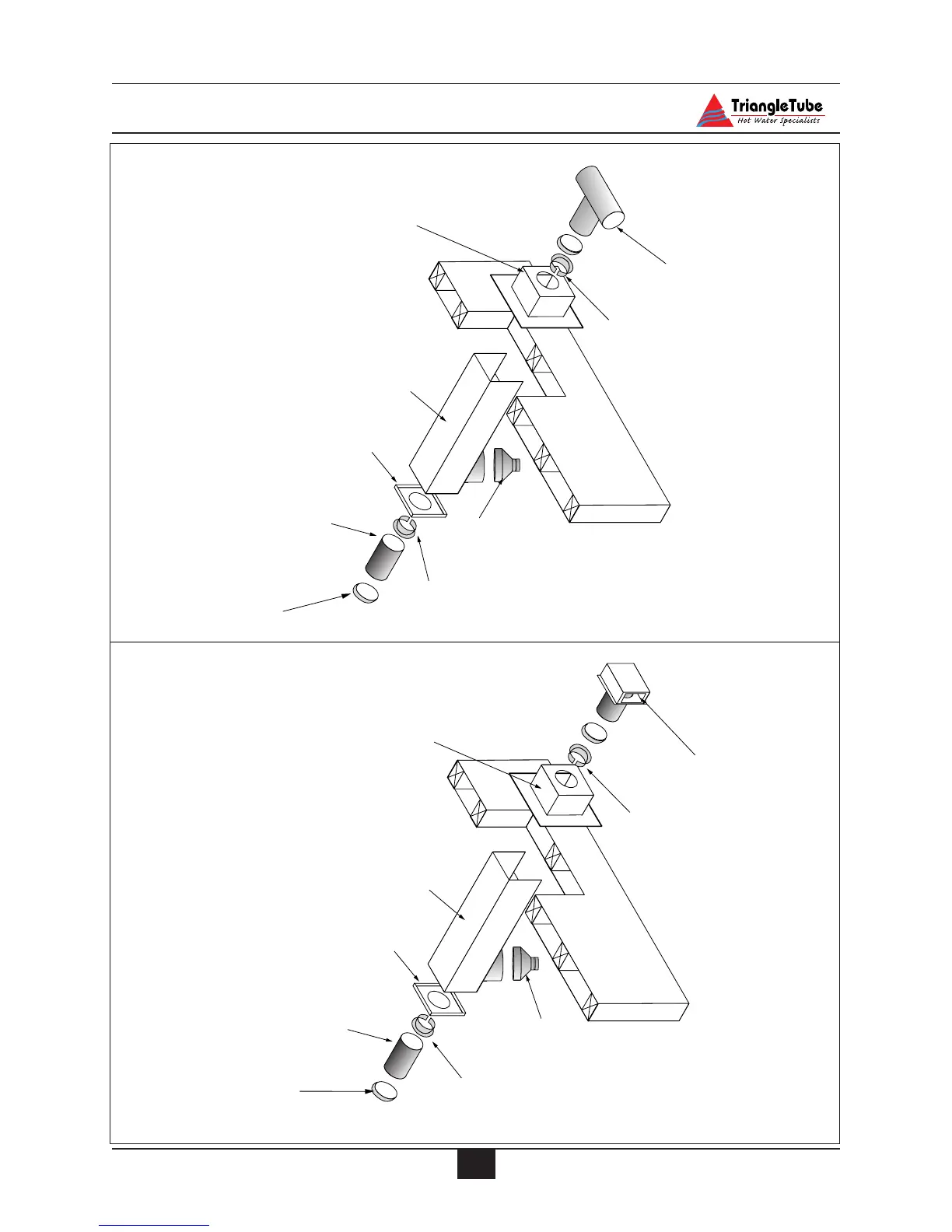 TriangleTube
Hot Water Specialists