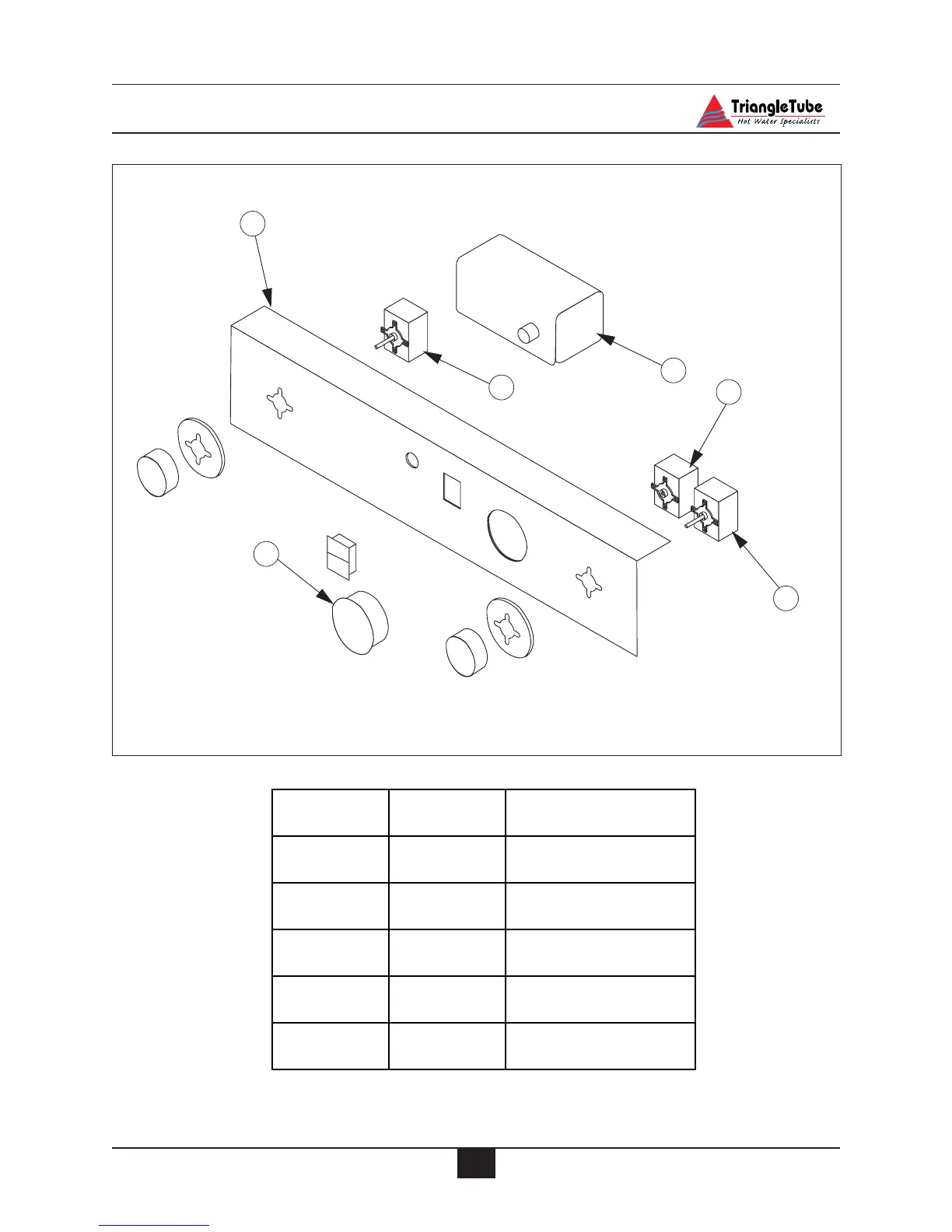 TriangleTube
Hot Water Specialists