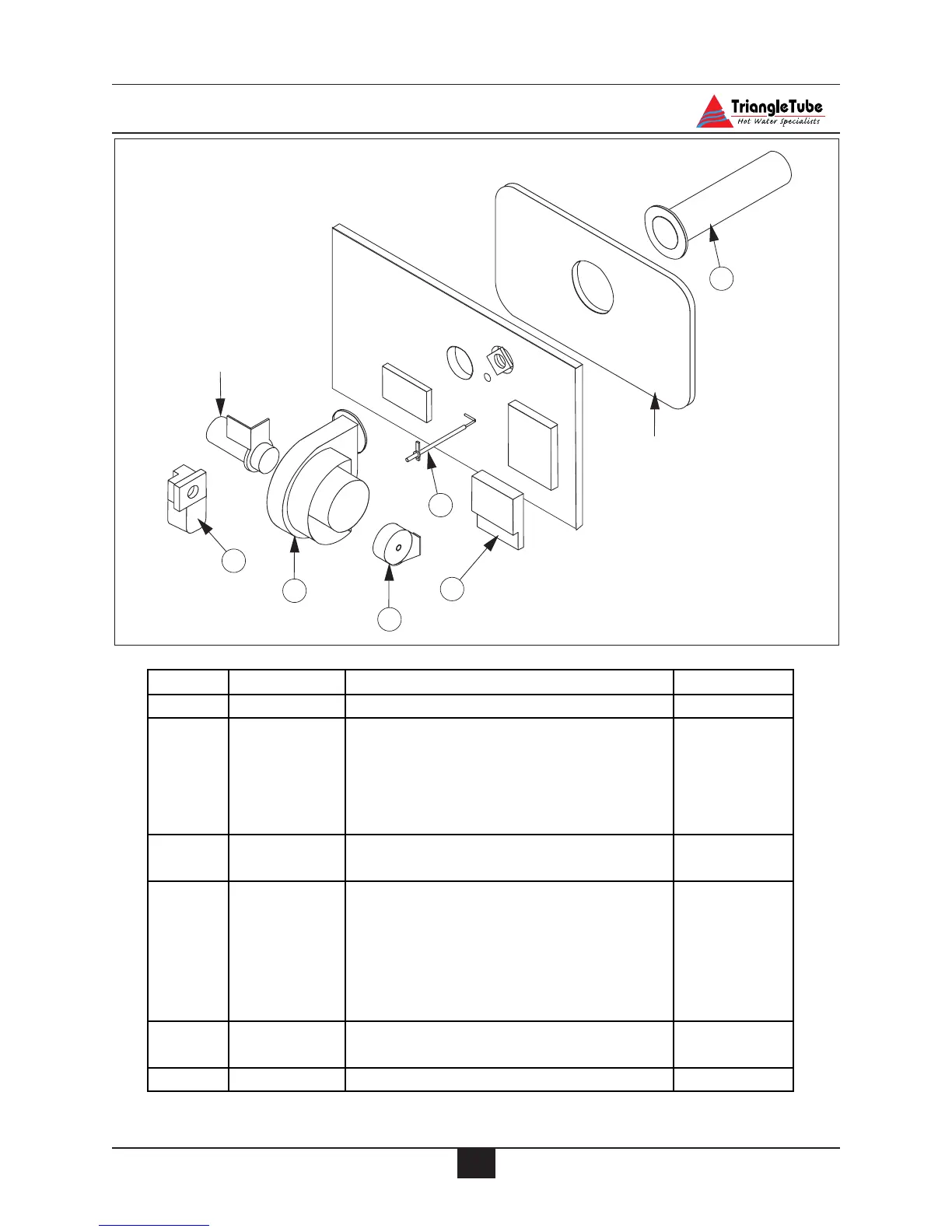 TriangleTube
Hot Water Specialists