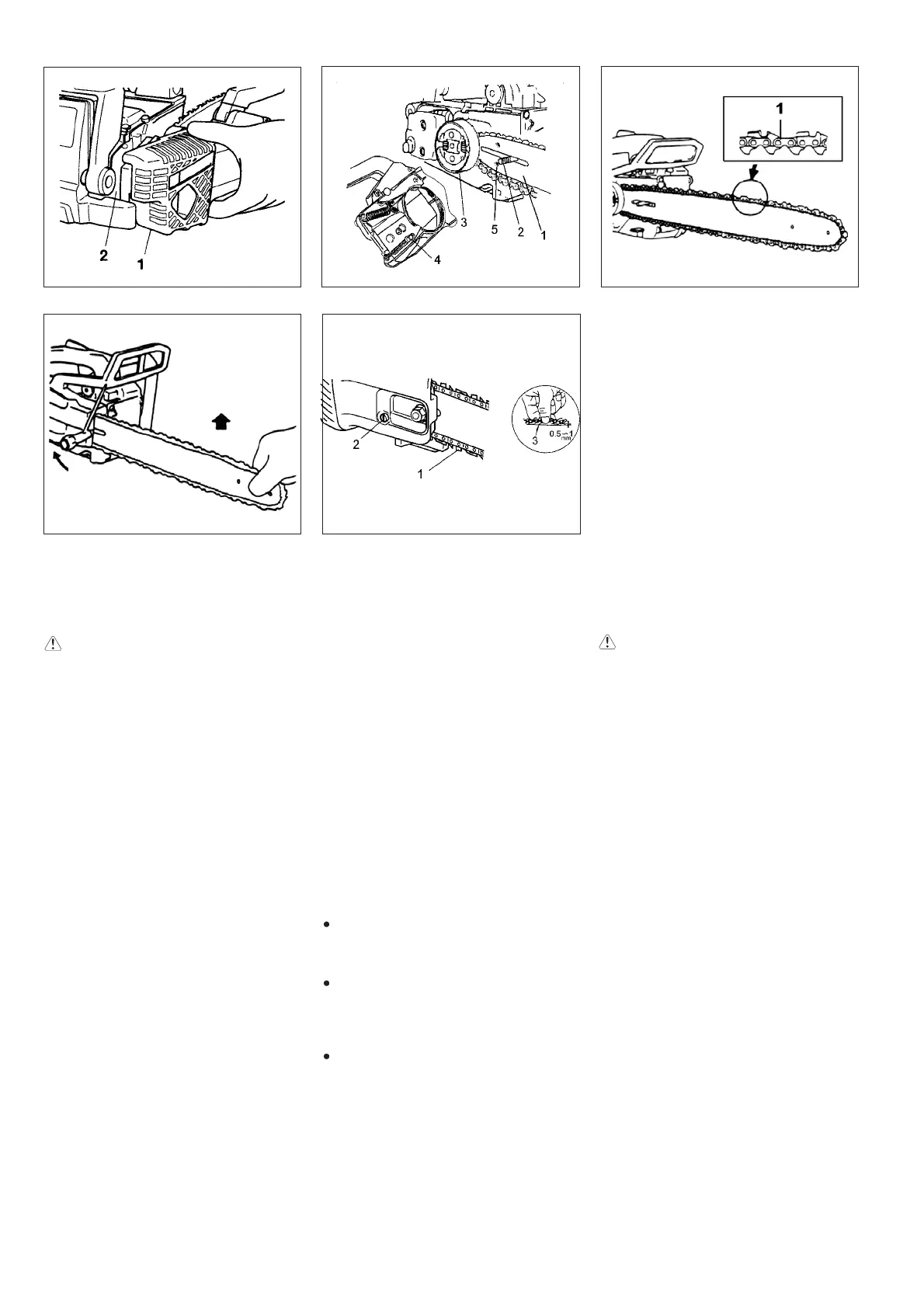 2
1

3
5
2
1
4

1

2
1
3
0.5~1 mm