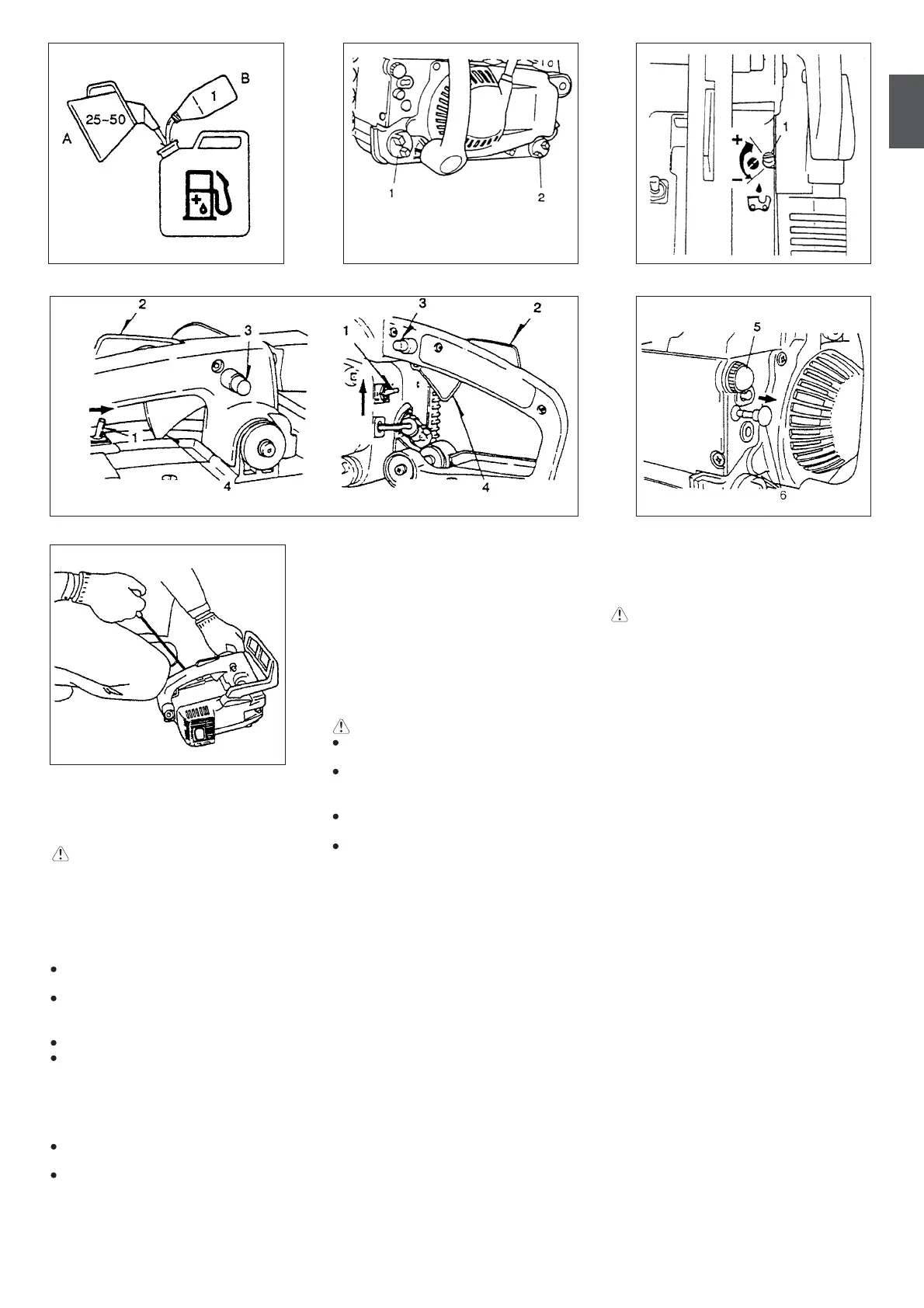 A
25~50
B
1

1
2

1
+
−

2
3
1
4

1
3
2
4

5
6