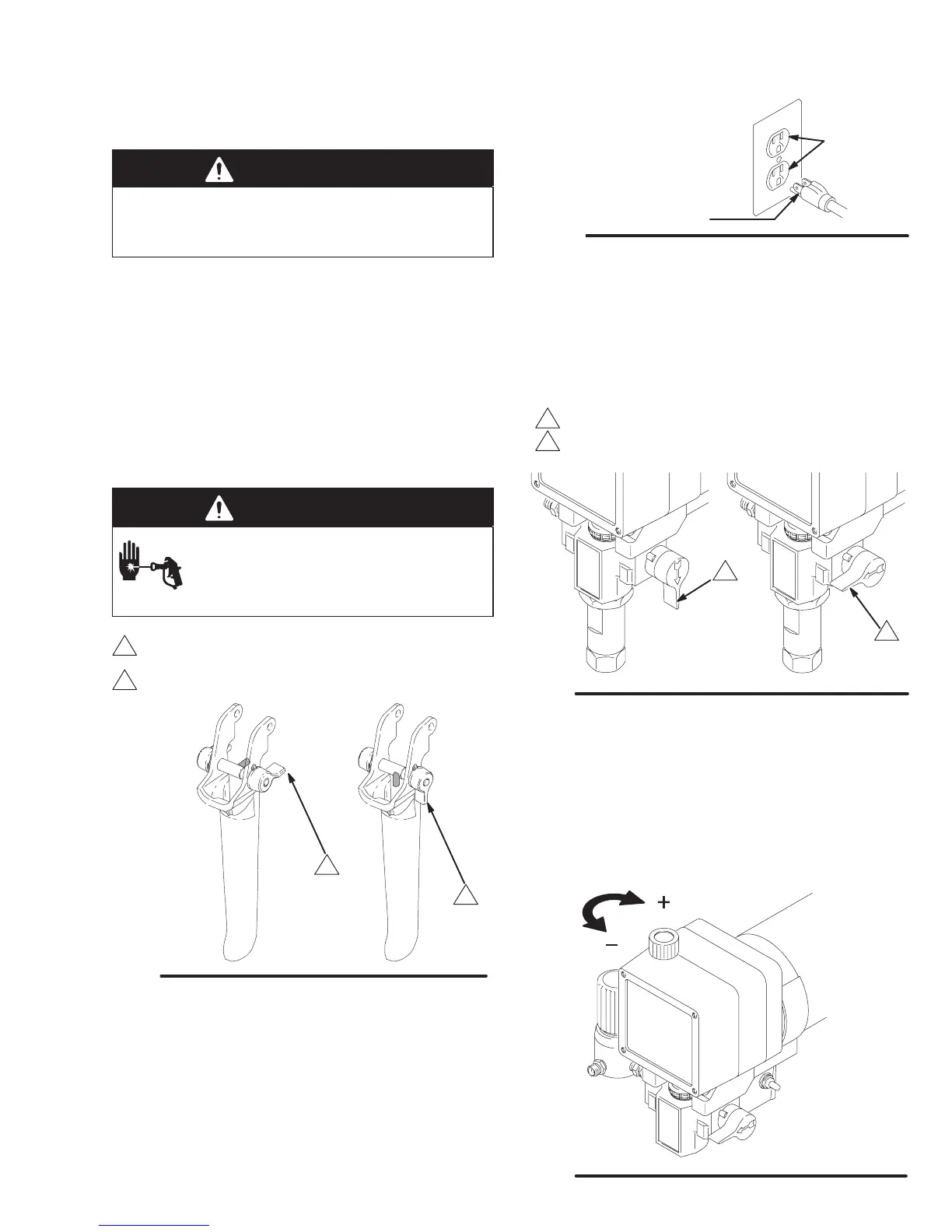 +
–