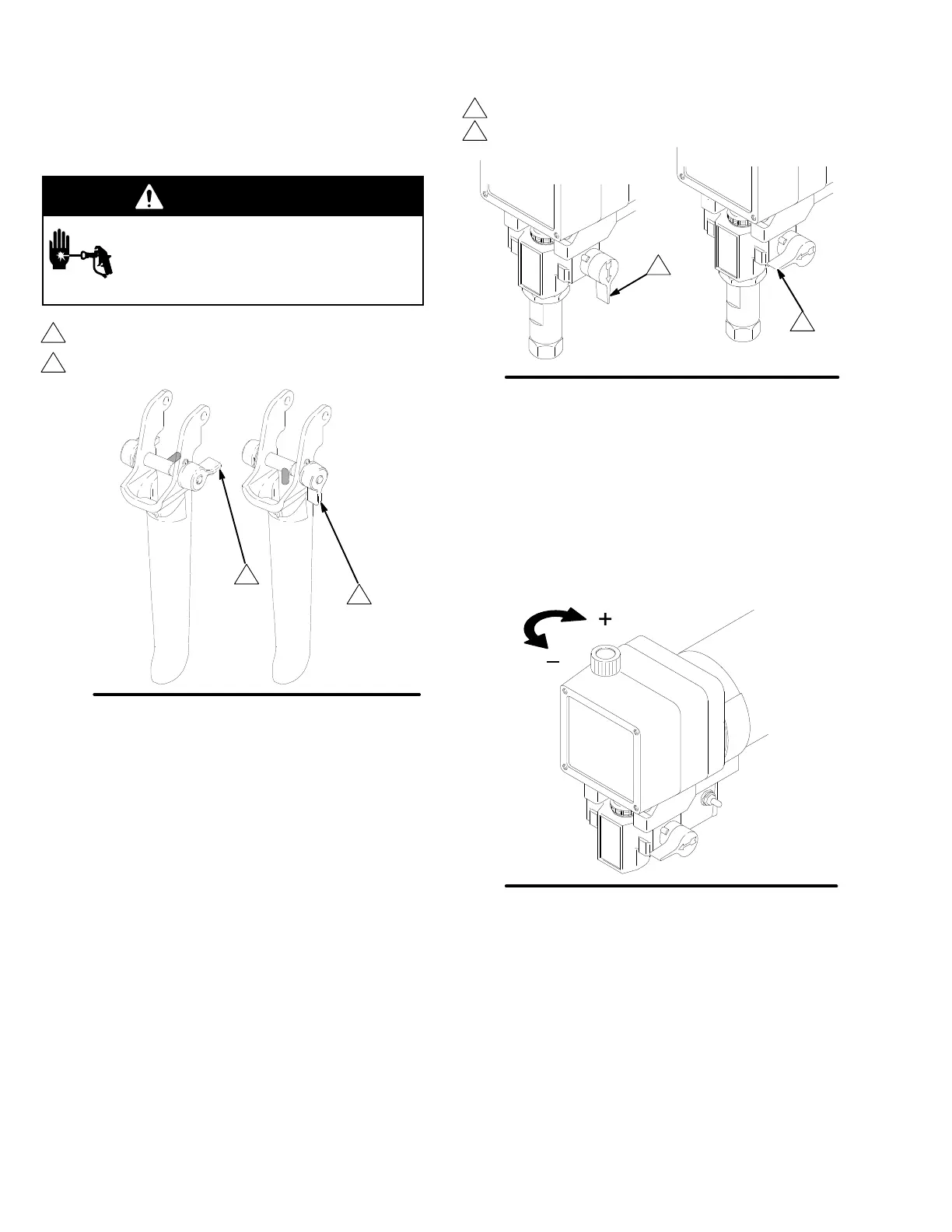 +

–