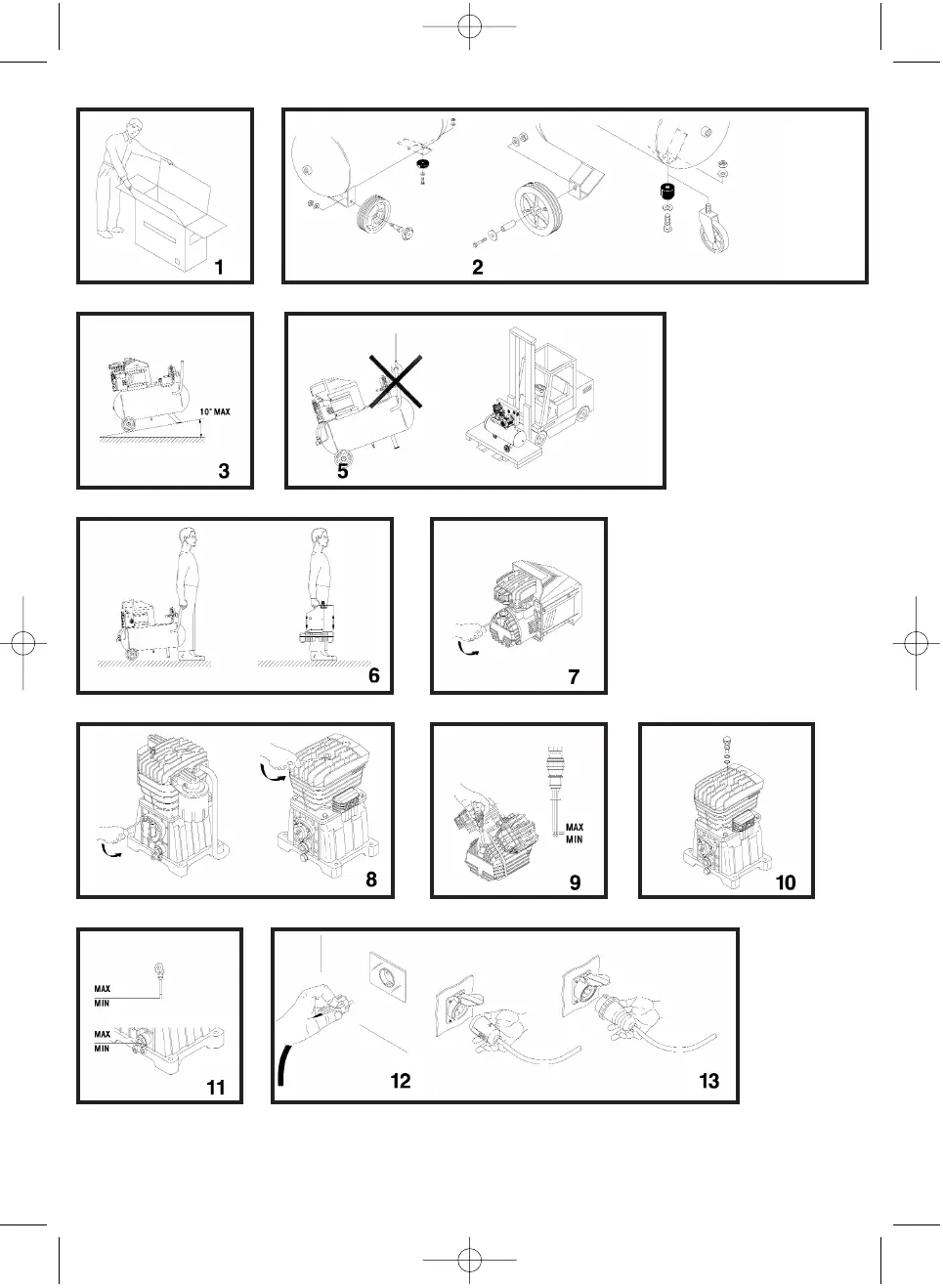 1

2

10° MAX

3

5

6

7

8

MAX
MIN

9

10

MAX
MIN
MAX
MIN

11

12

13