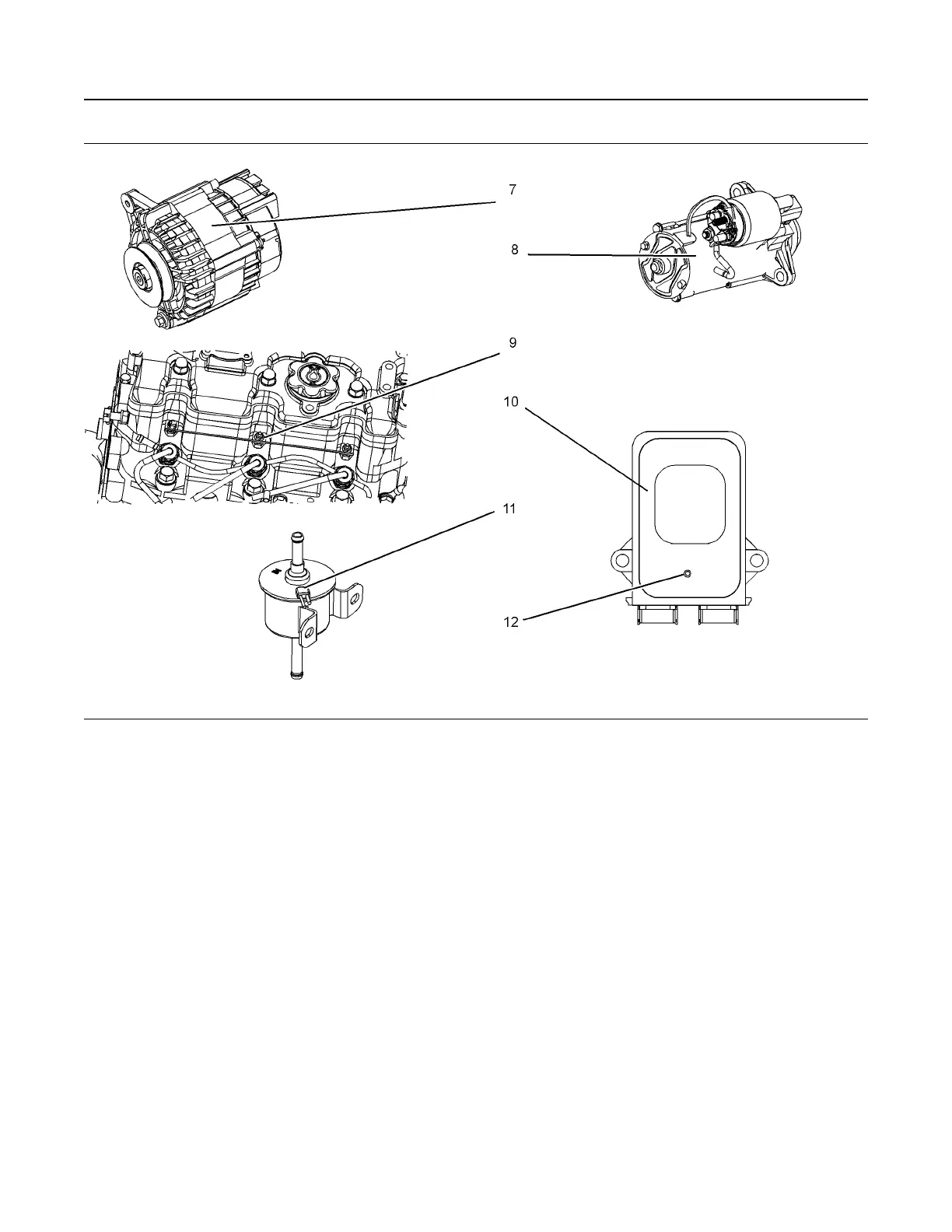 7

8

9

10

11

12