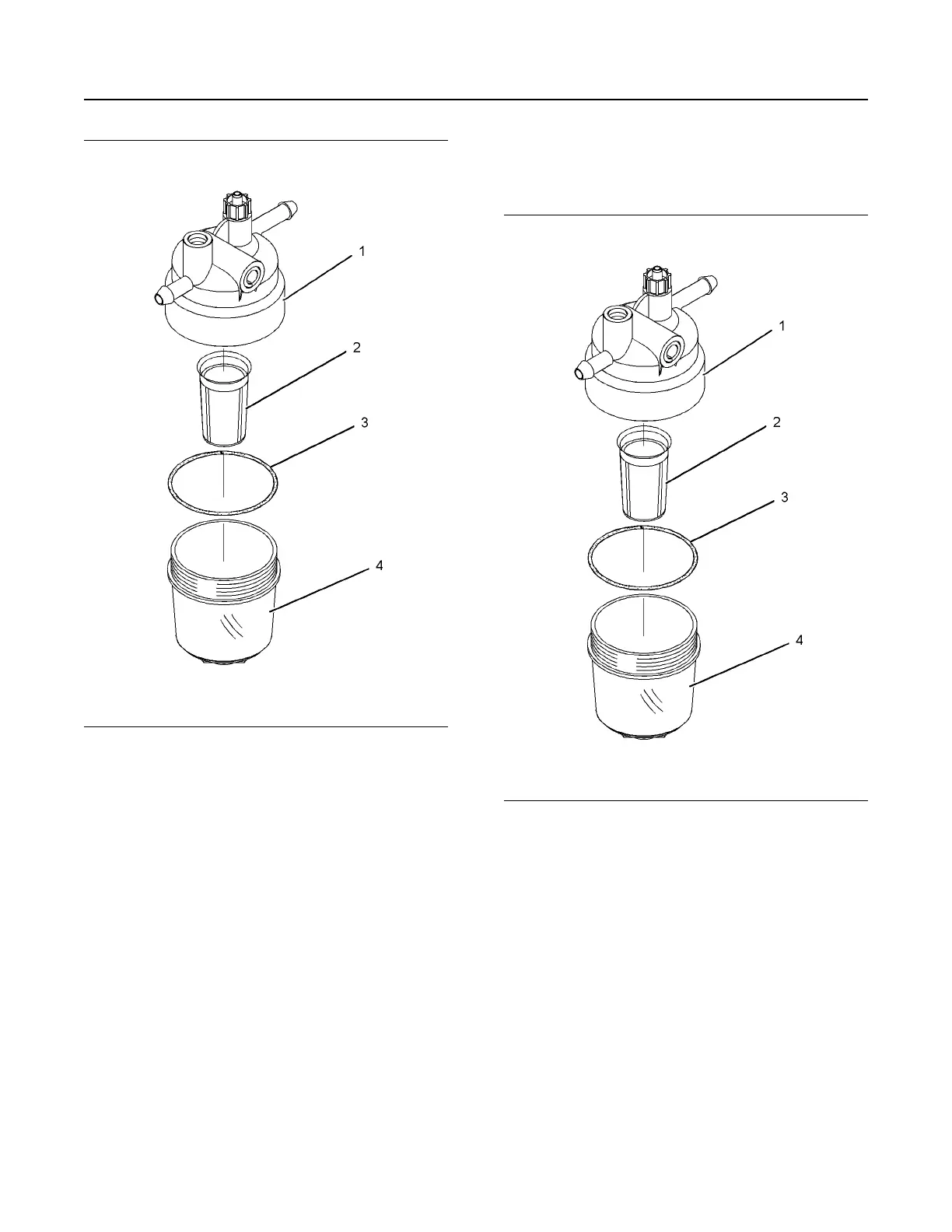 1

2

3

4

1

2

3

4