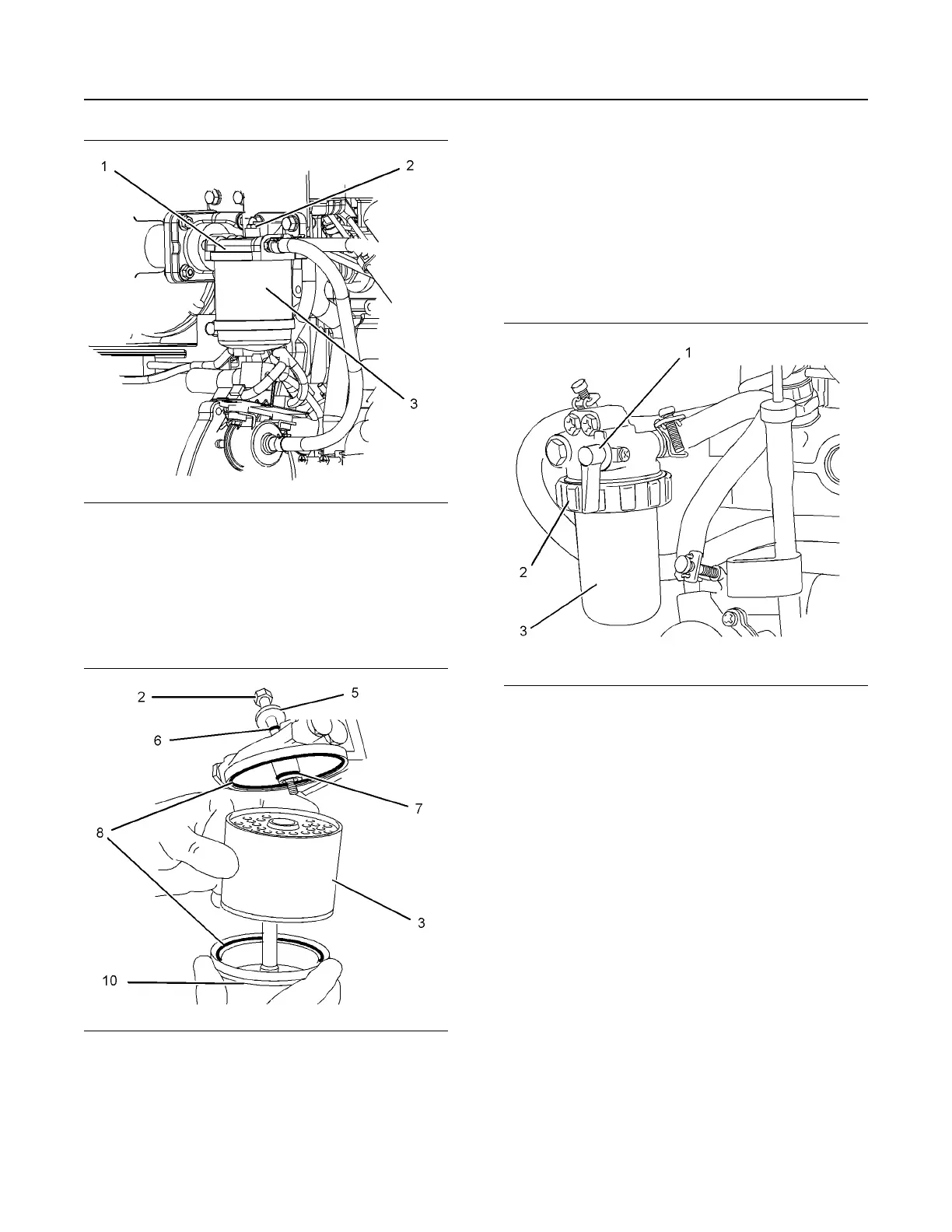 1
2
3

2
5
6
7
8
3
10

1
2
3