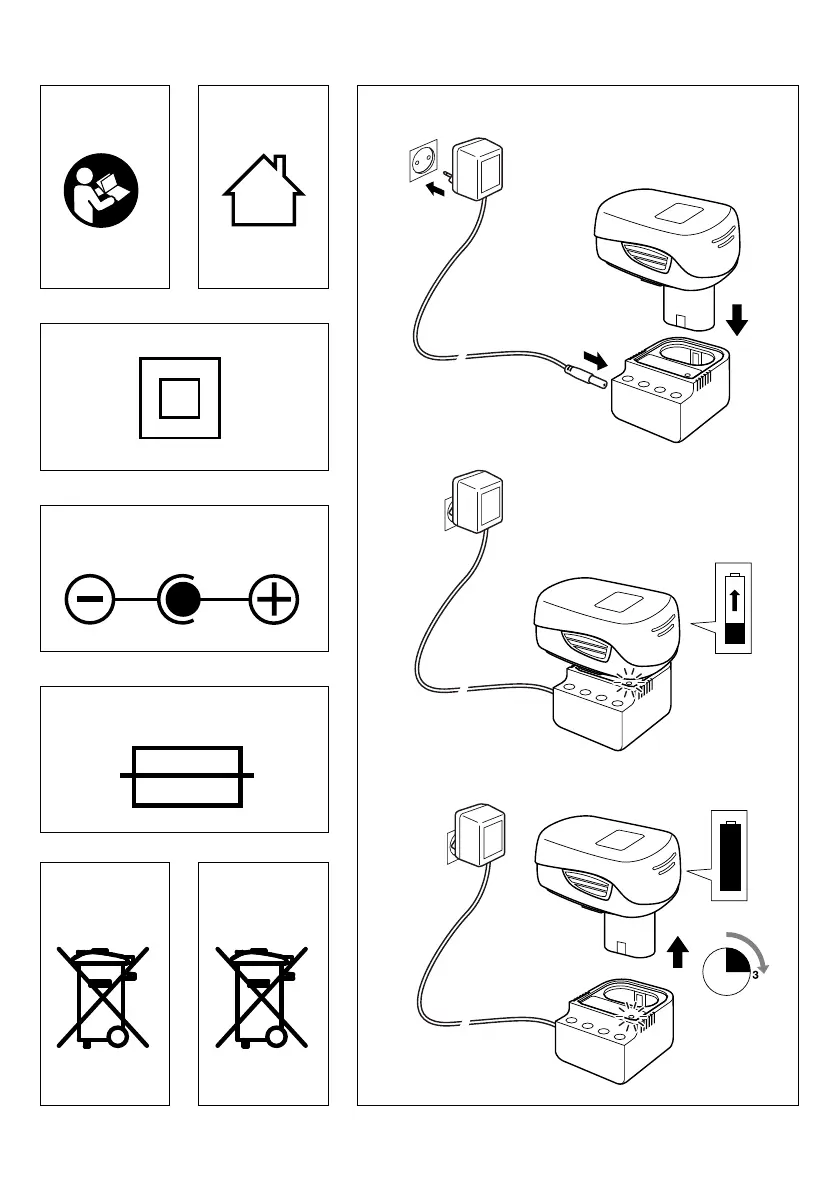 3