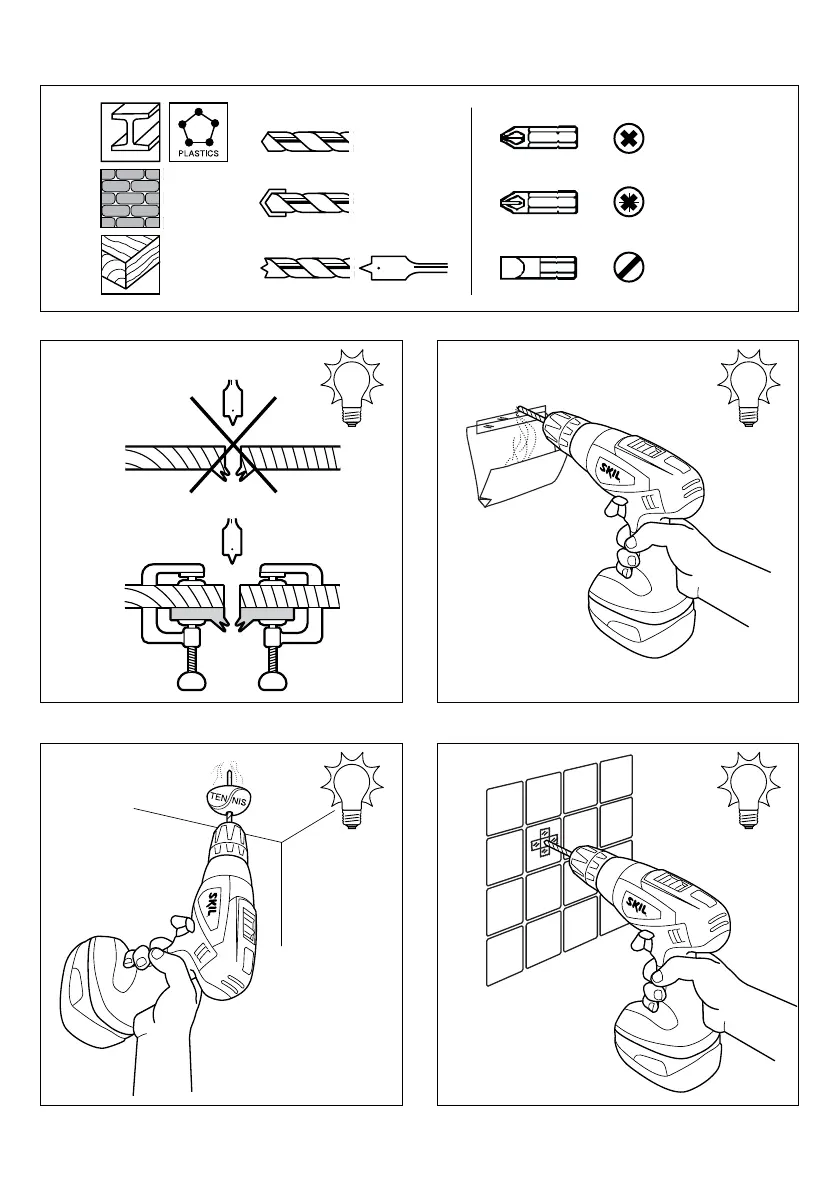 PLASTICS

SKIL

TENNIS

SKIL

SKIL