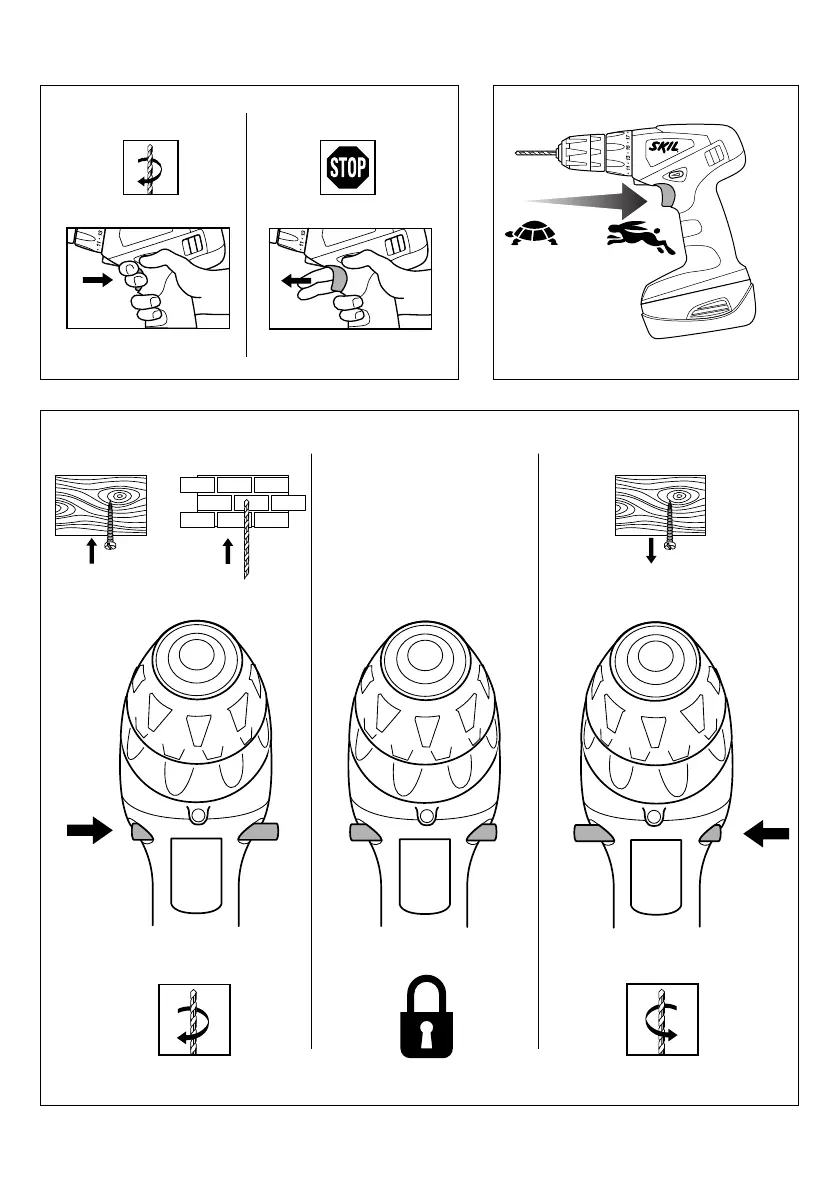 STOP

SKIL