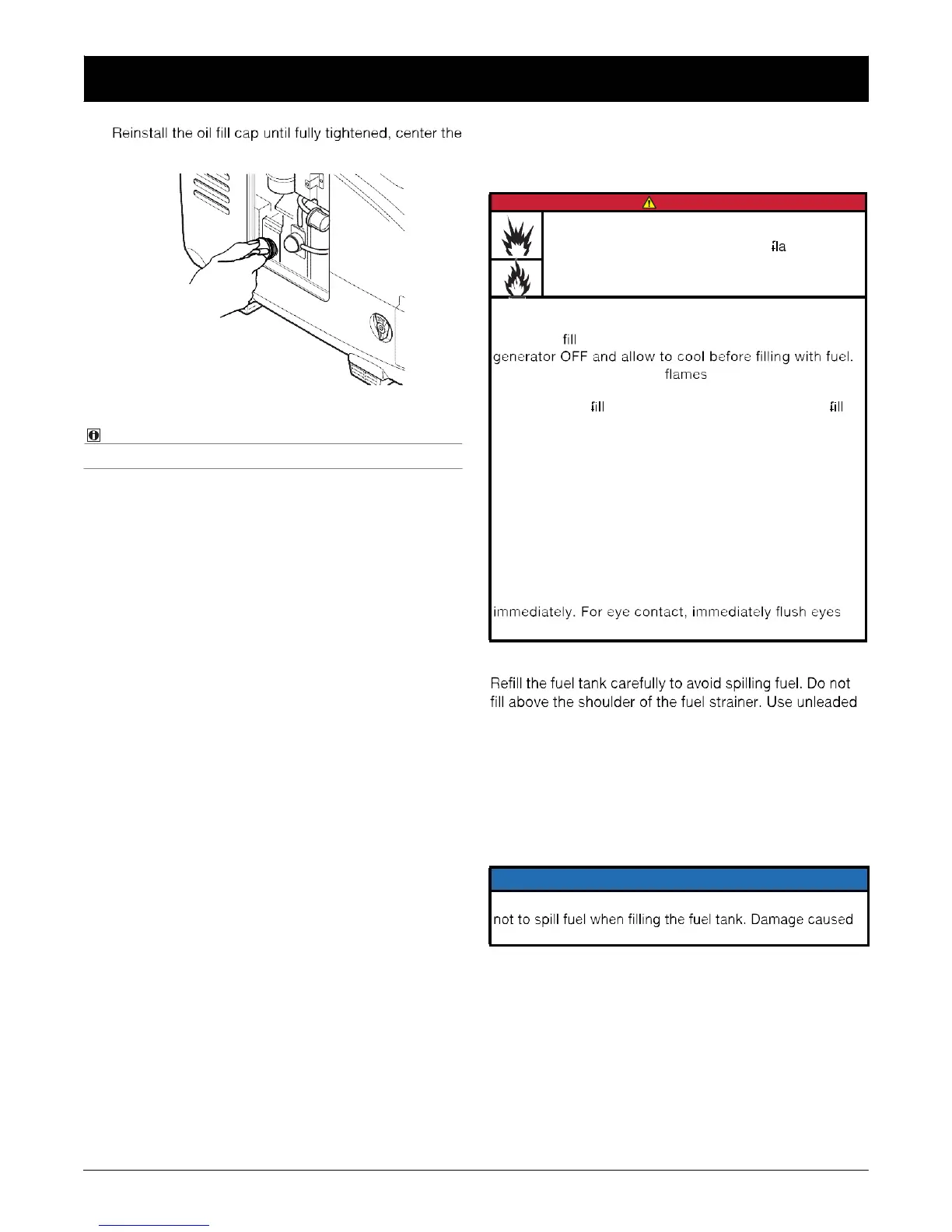 Reinstall the oil fill cap until fully tightened, center the

fla

fill
generator OFF and allow to cool before filling with fuel.
flames

fill fill

immediately. For eye contact, immediately flush eyes

Refill the fuel tank carefully to avoid spilling fuel. Do not fill above the shoulder of the fuel strainer. Use unleaded

not to spill fuel when filling the fuel tank. Damage caused