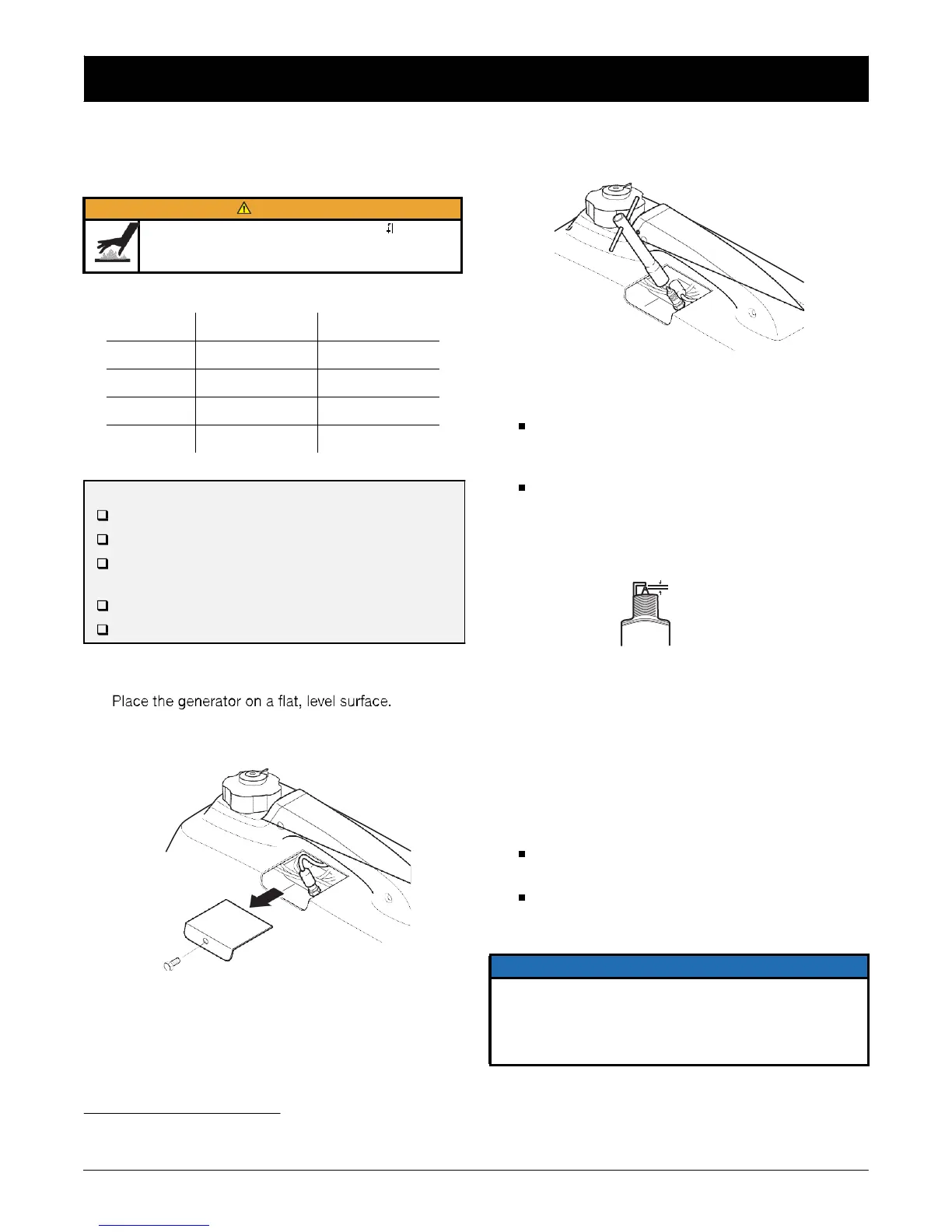 Place the generator on a flat, level surface.