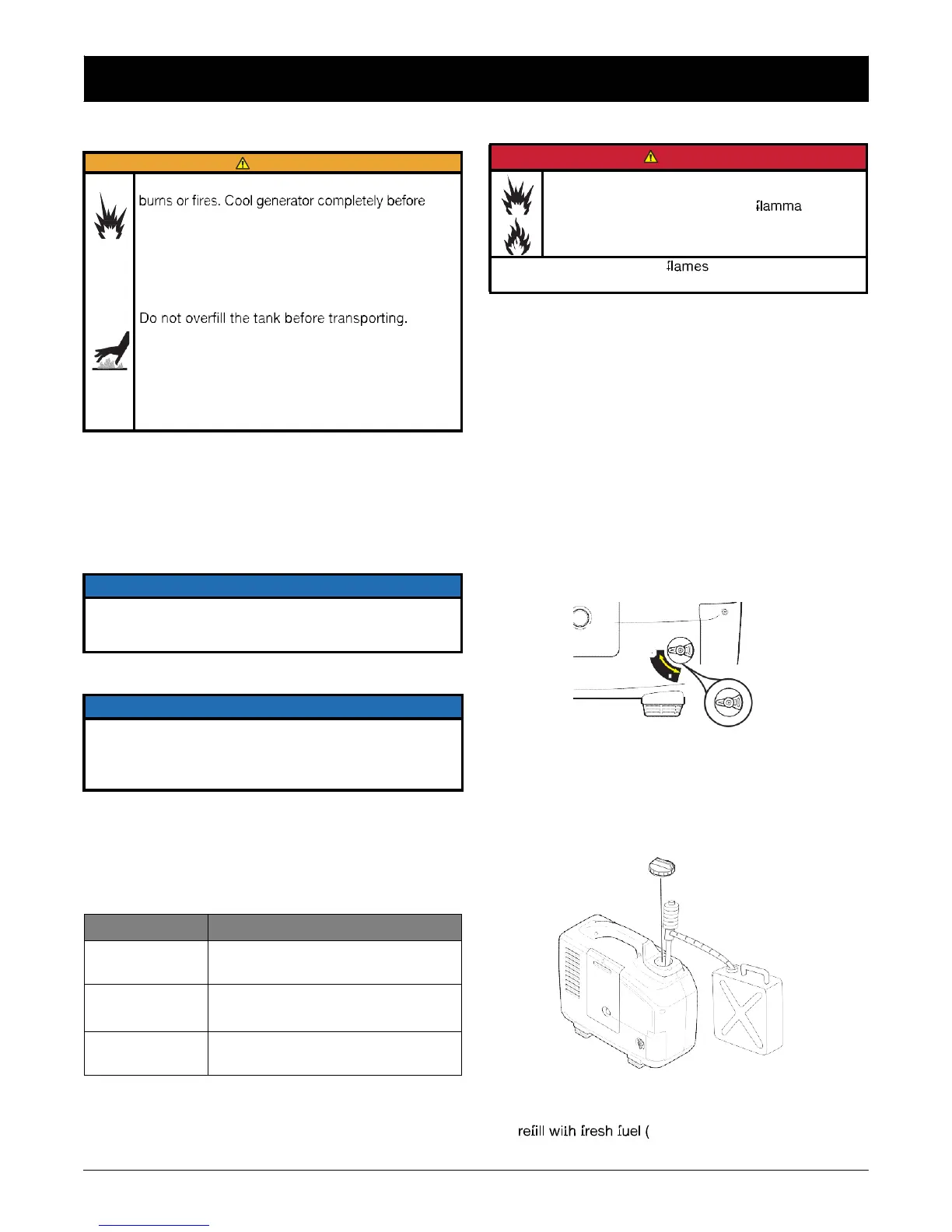 burns or fires. Cool generator completely before

Do not overfill the tank before transporting.

flamma

flames

refill with fresh fuel (