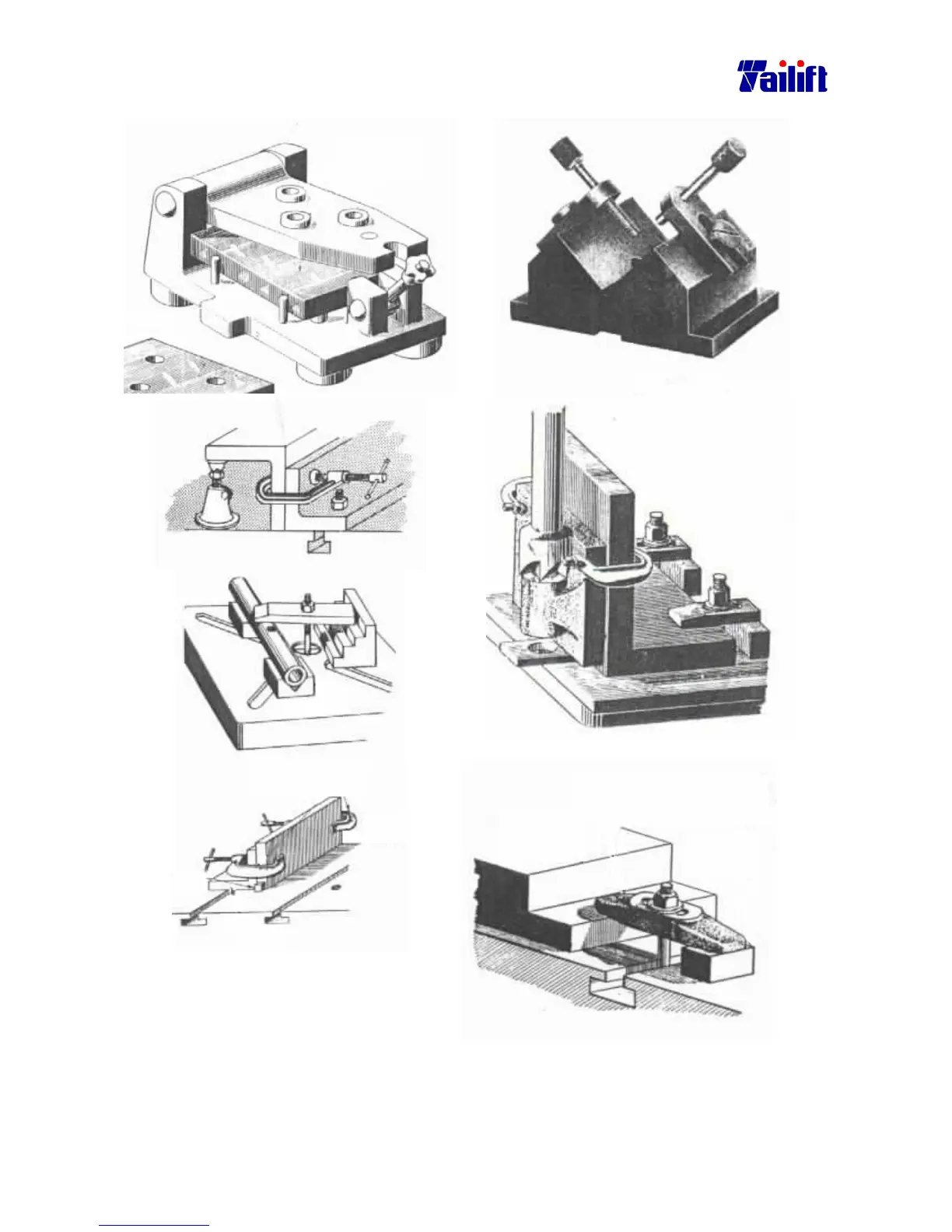 Tailift