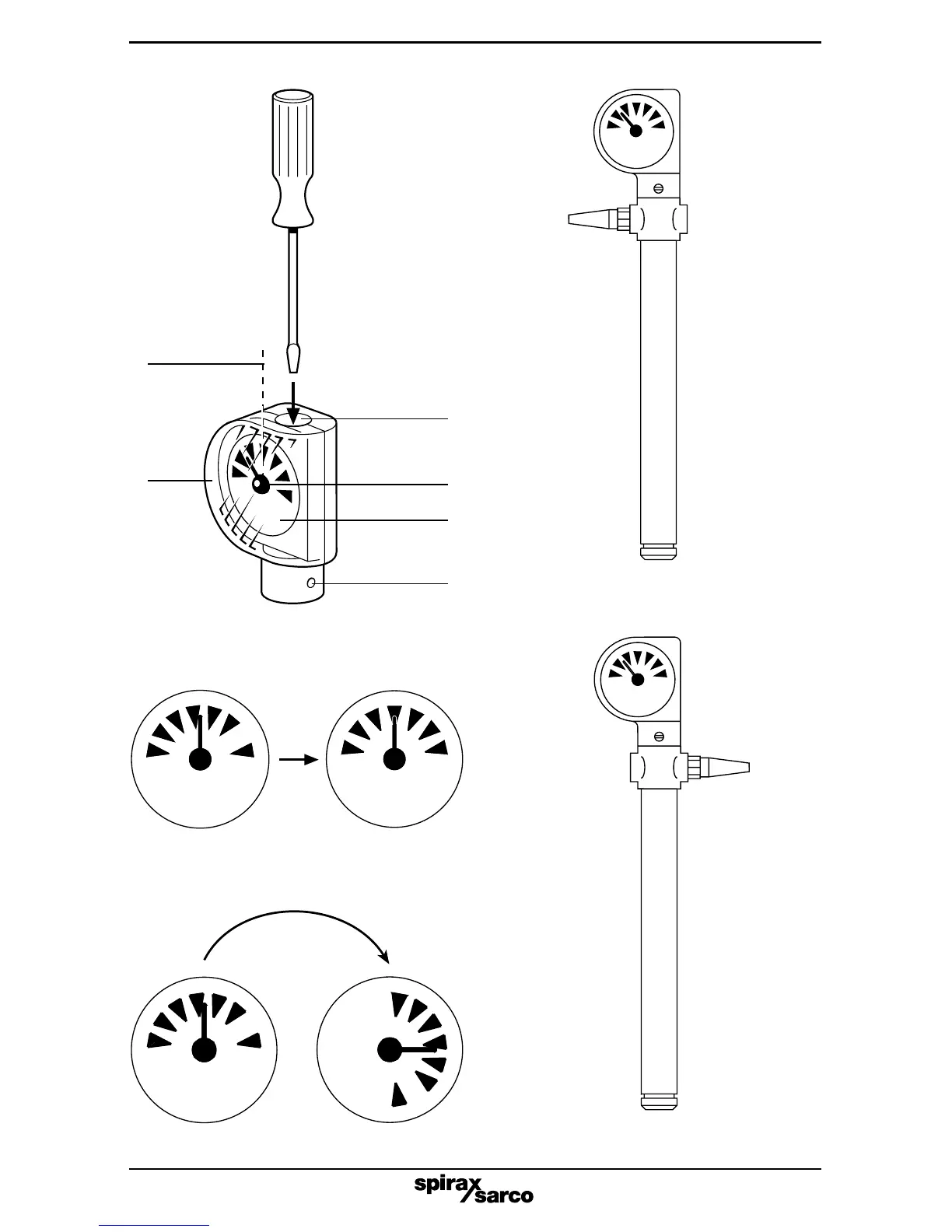 spirax
sarco