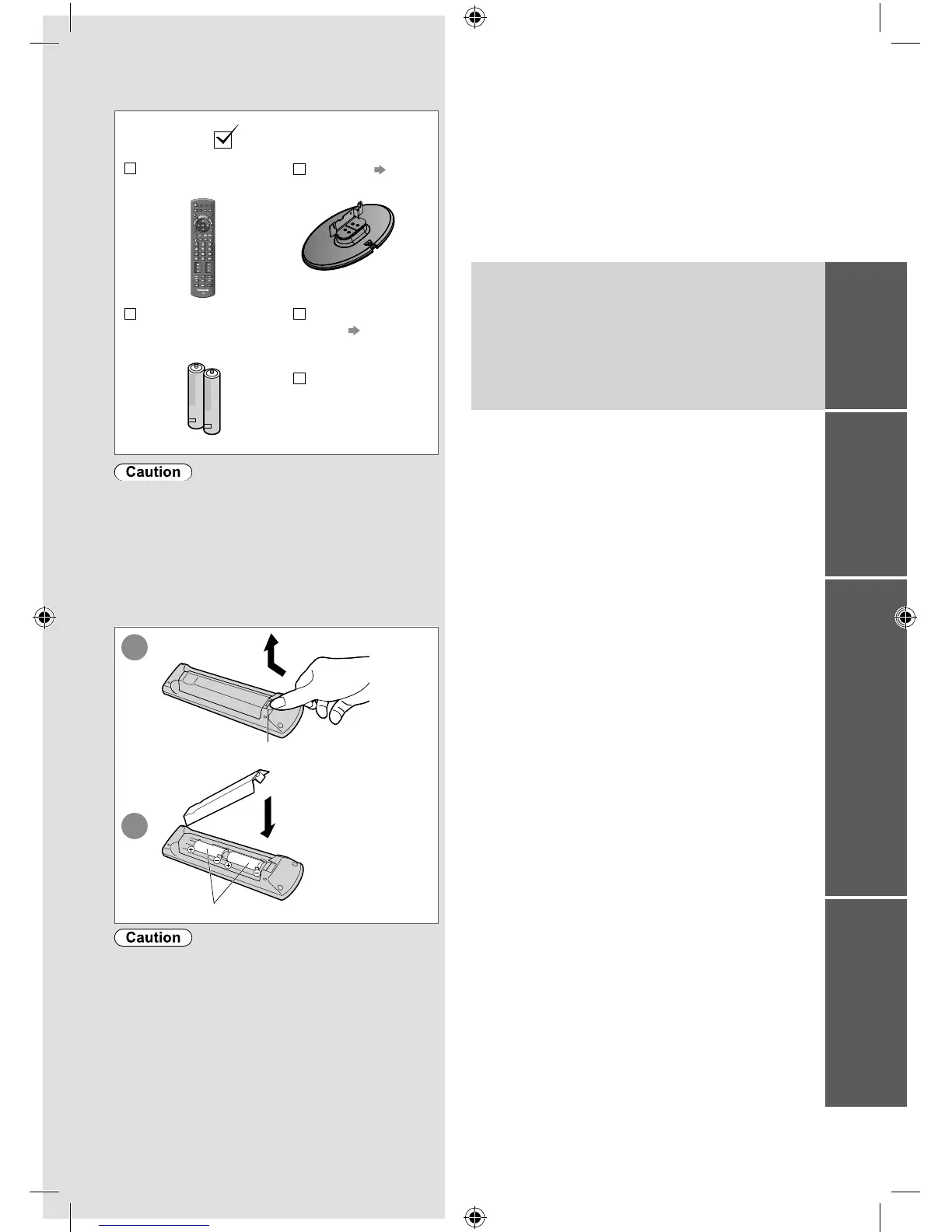 Caution

Caution