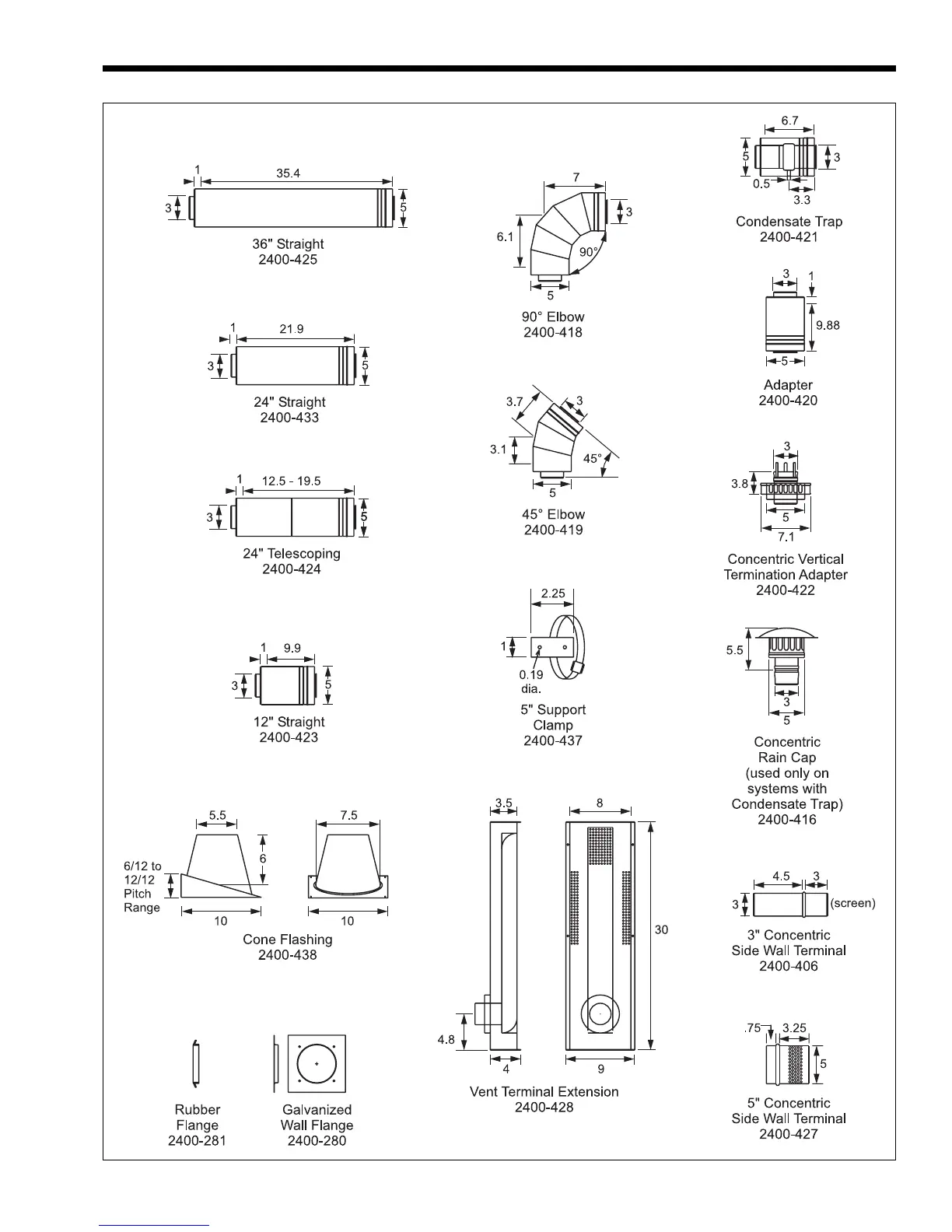 1
35.4
3
5
36" Straight
2400-425

1
21.9
3
5
24" Straight
2400-433

1
12.5 - 19.5
3
5
24" Telescoping
2400-424

1
9.9
3
5
12" Straight
2400-423

5.5
6
6/12 to 12/12 Pitch Range
10
7.5
10
Cone Flashing
2400-438

Rubber Flange
2400-281

Galvanized Wall Flange
2400-280

7
3
6.1
90°
5
90° Elbow
2400-418

3.7
3
3.1
45°
5
45° Elbow
2400-419

2.25
1
0.19 dia.
5" Support Clamp
2400-437

3.5
8
30
4.8
4
9
Vent Terminal Extension
2400-428

6.7
5
3
0.5
3.3
Condensate Trap
2400-421

3
1
9.88
5
Adapter
2400-420

3
3.8
5
7.1
Concentric Vertical Termination Adapter
2400-422

5.5
3
5
Concentric Rain Cap (used only on systems with Condensate Trap)
2400-416

4.5
3
3
(screen)
3" Concentric Side Wall Terminal
2400-406

.75
3.25
5
5" Concentric Side Wall Terminal
2400-427