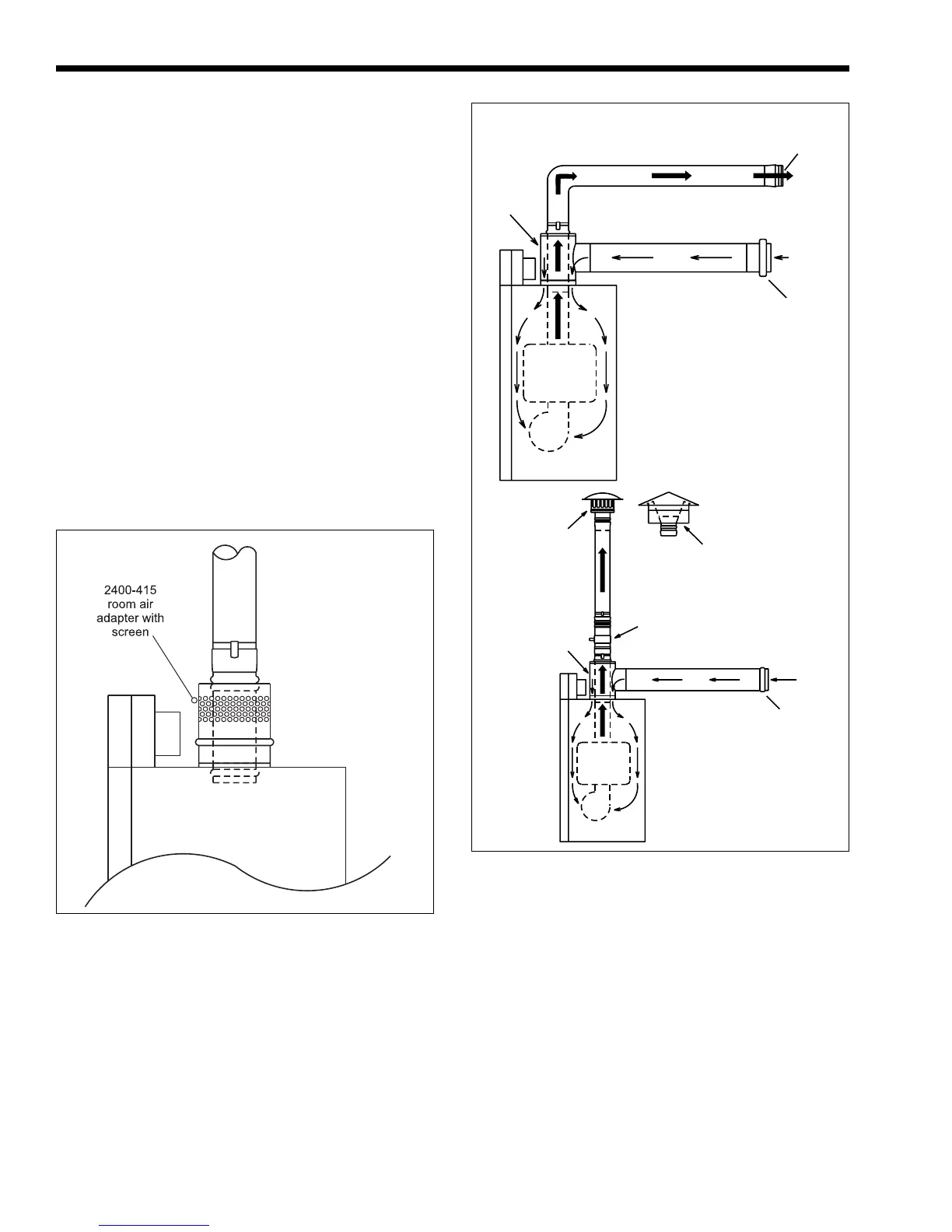 2400-415
room air
adapter with
screen