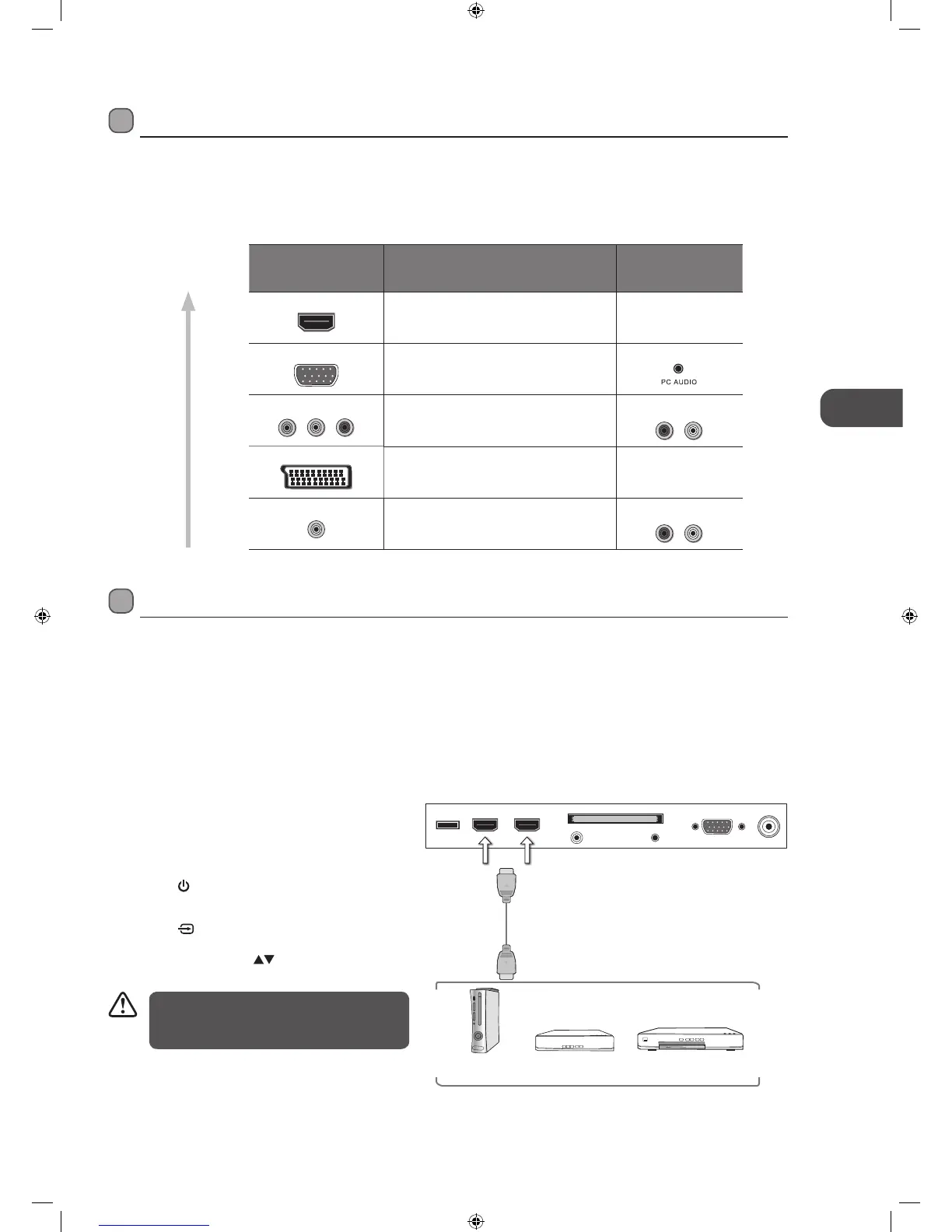 PC AUDIO