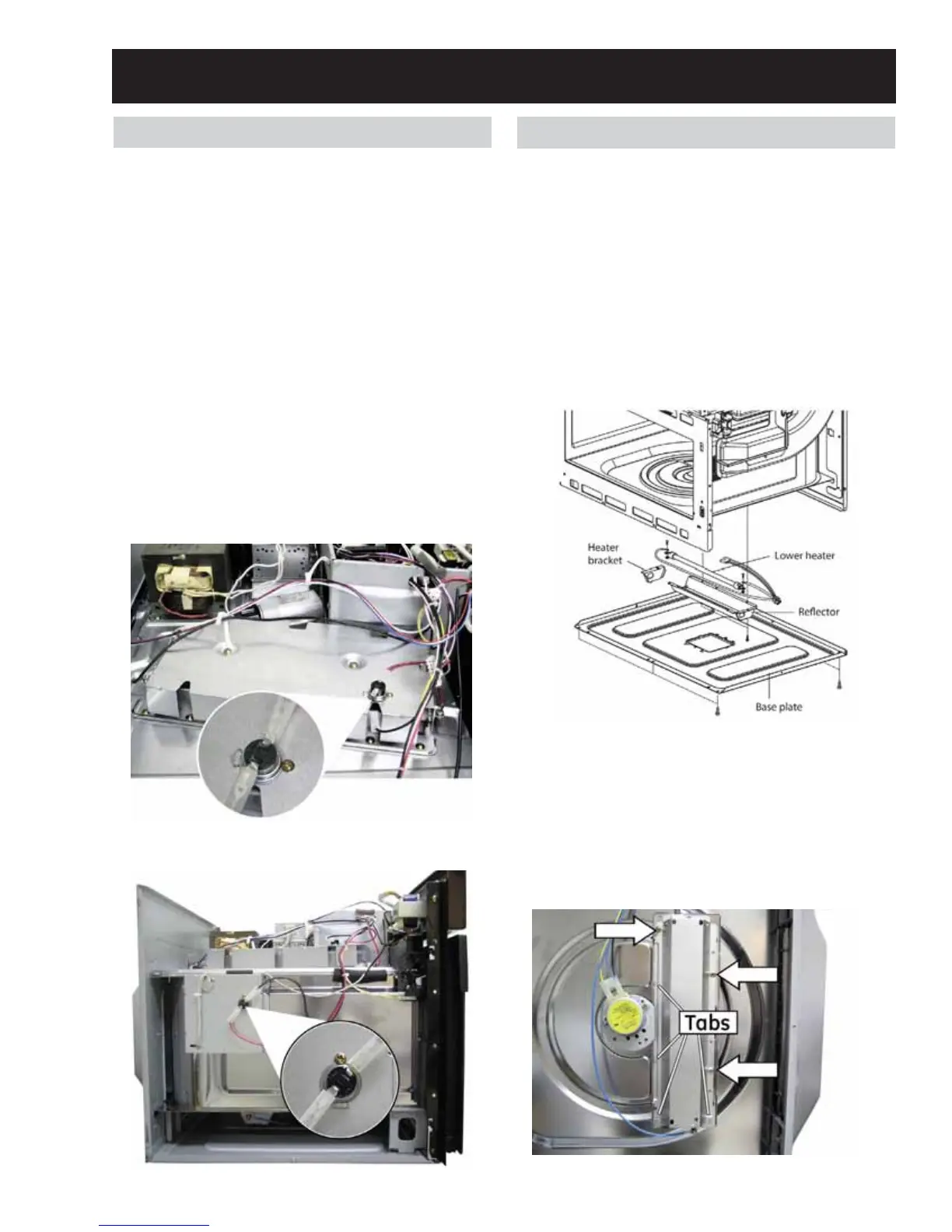 Heater
bracket

Lower heater

Reflector

Base plate

Tabs