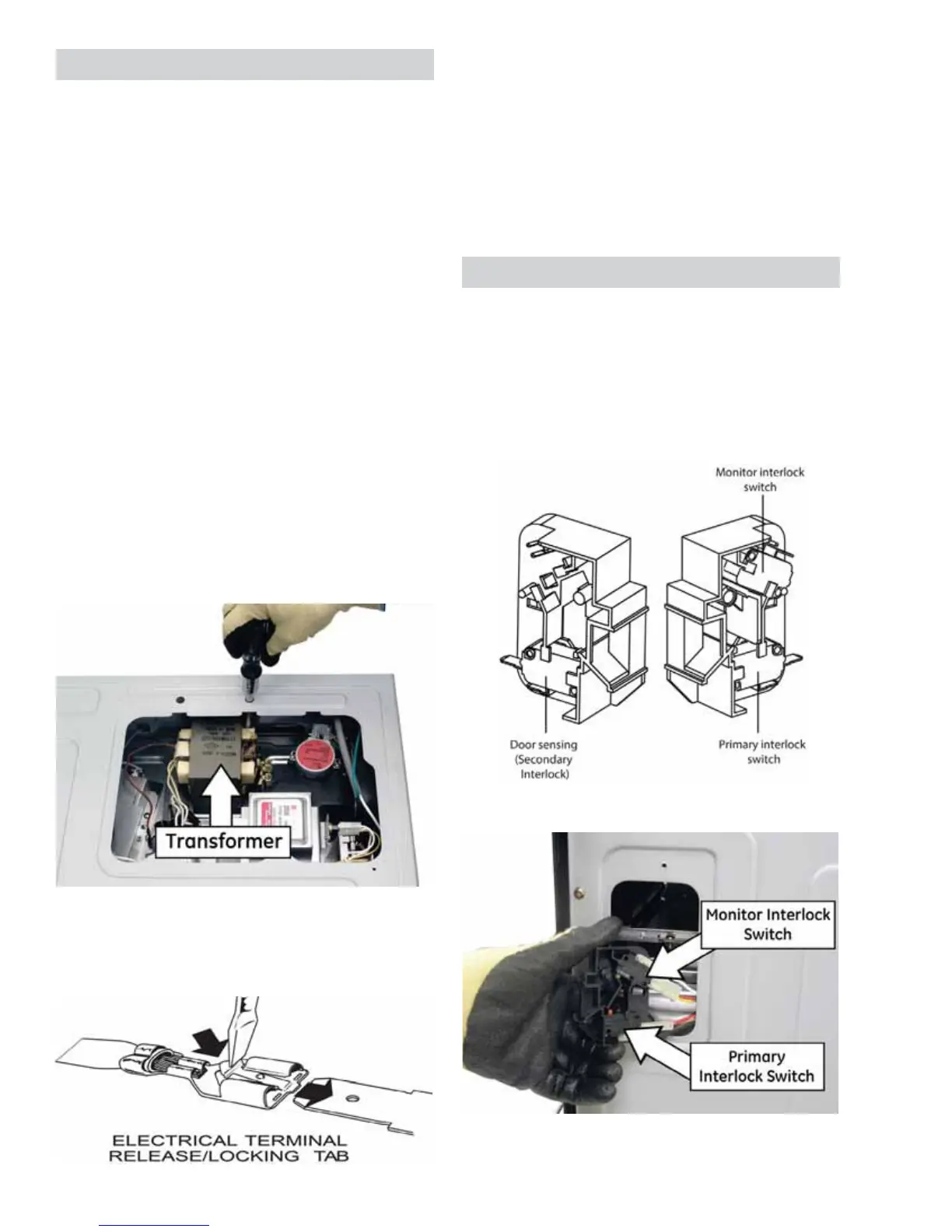 Transformer

ELECTRICAL TERMINAL RELEASE/LOCKING TAB

Monitor interlock switch

Door sensing (Secondary Interlock)

Primary interlock switch

Monitor Interlock Switch

Primary Interlock Switch