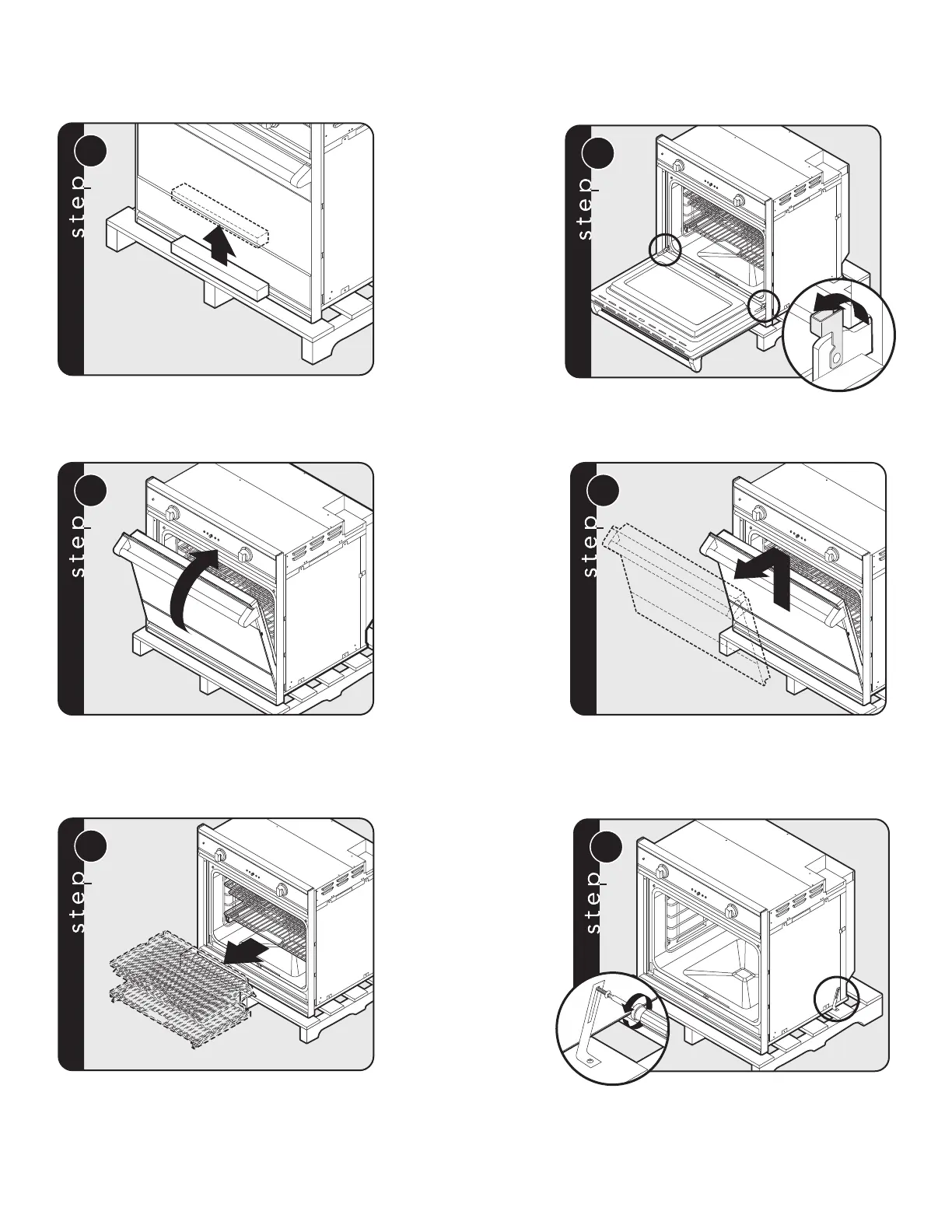 step

step

step

step

step

step