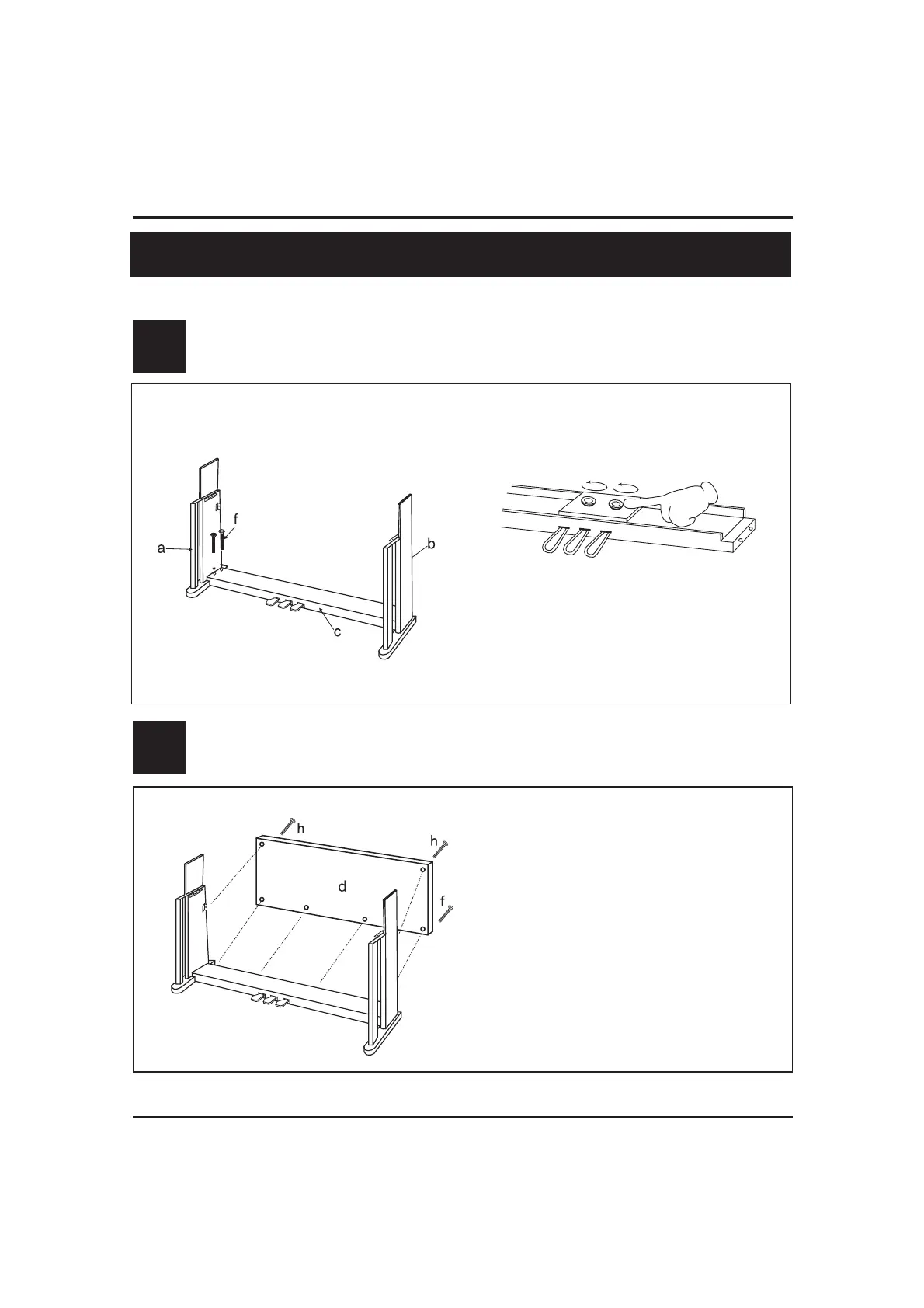 f
a
b
c

h
h
d
f