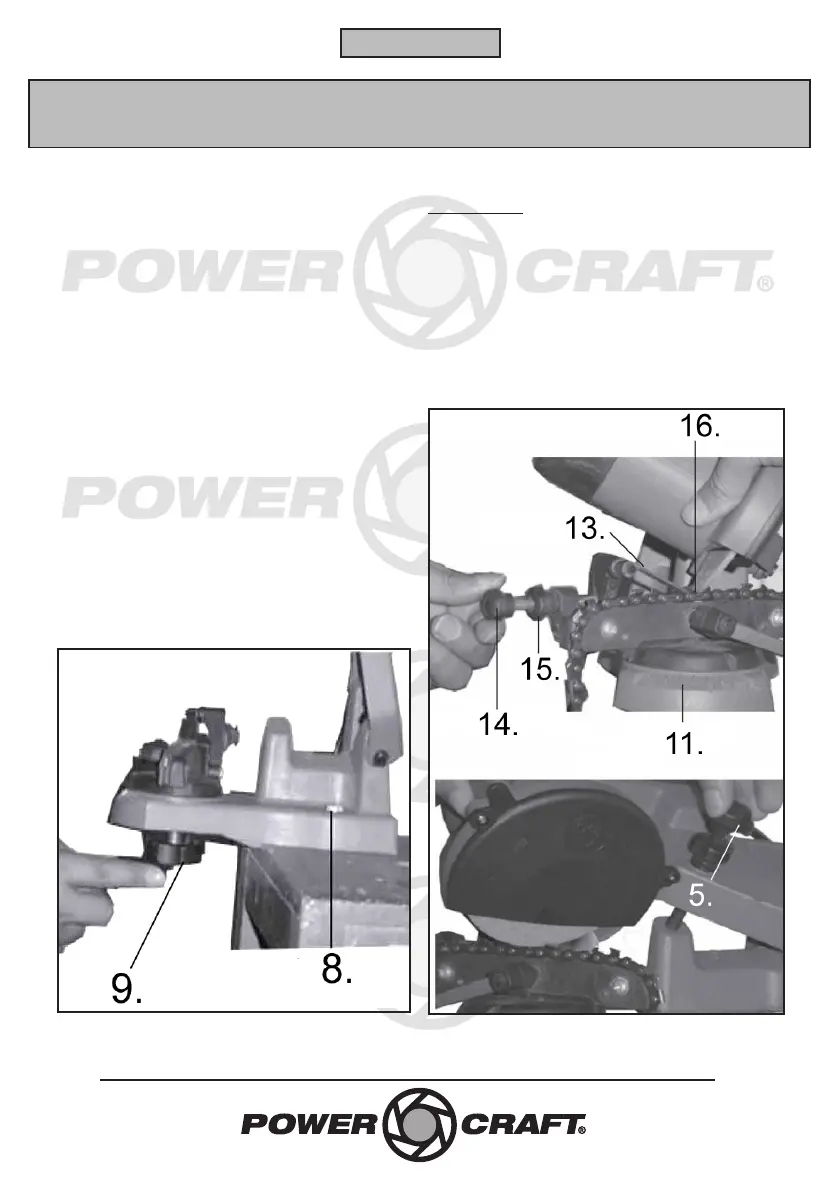 POWER CRAFT®

POWER

16.

13.

15.

14.

11.

5.

9.

8.

POWER CRAFT®