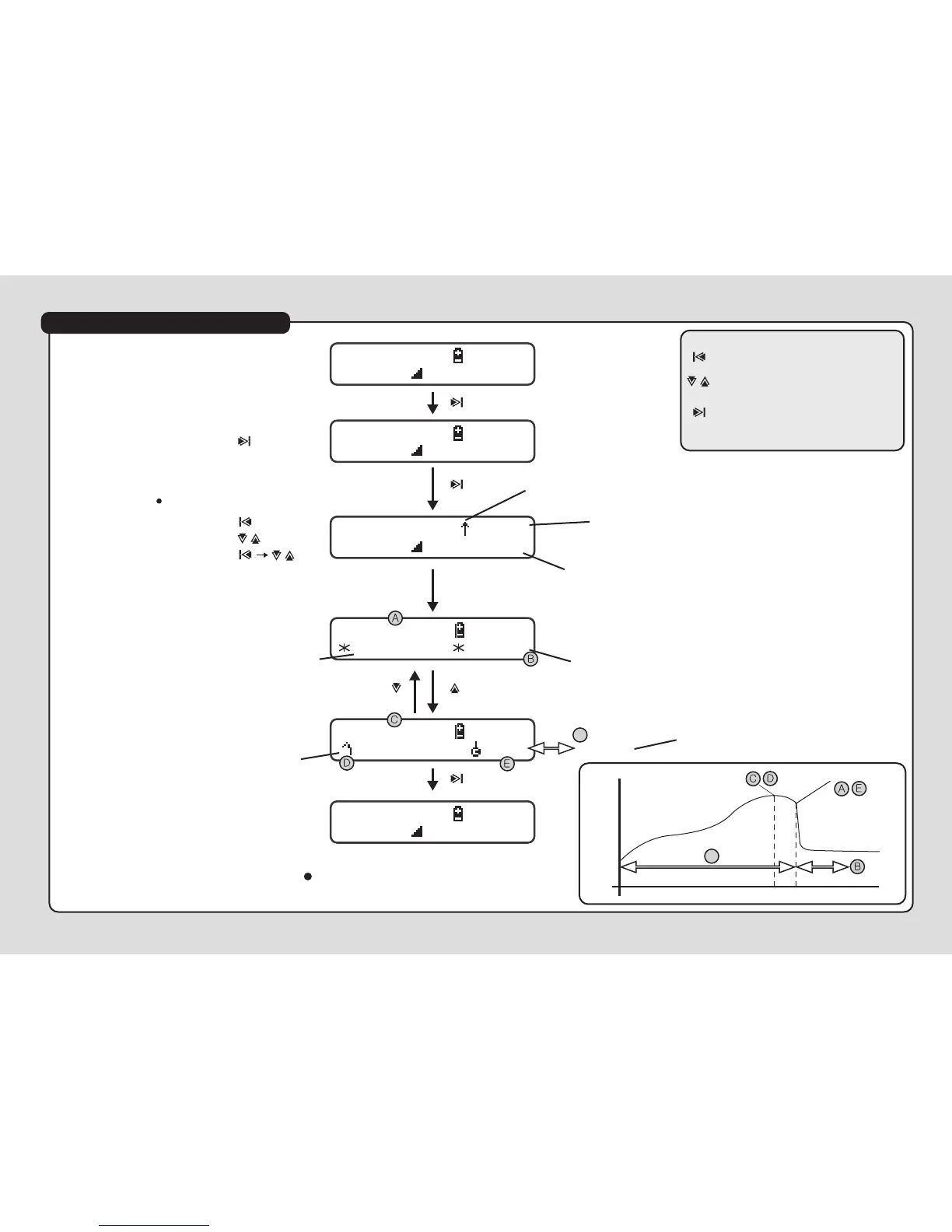 A

B

C

D

E

C D

A E

B