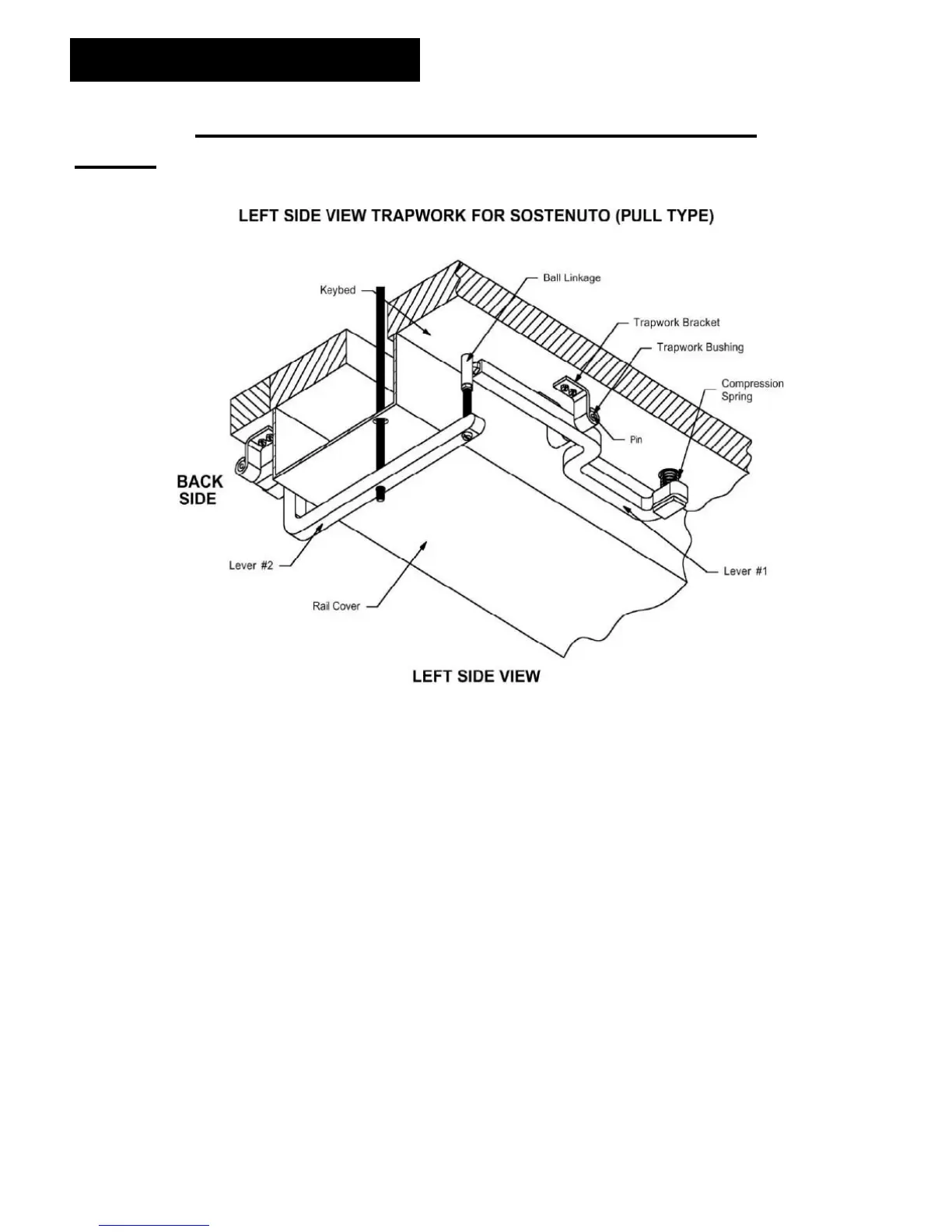 LEFT SIDE VIEW TRAPWORK FOR SOSTENUTO (PULL TYPE)

Keybed

Ball Linkage

Trapwork Bracket

Trapwork Bushing

Compression Spring

Pin

BACK SIDE

Lever #2

Rail Cover

Lever #1

LEFT SIDE VIEW