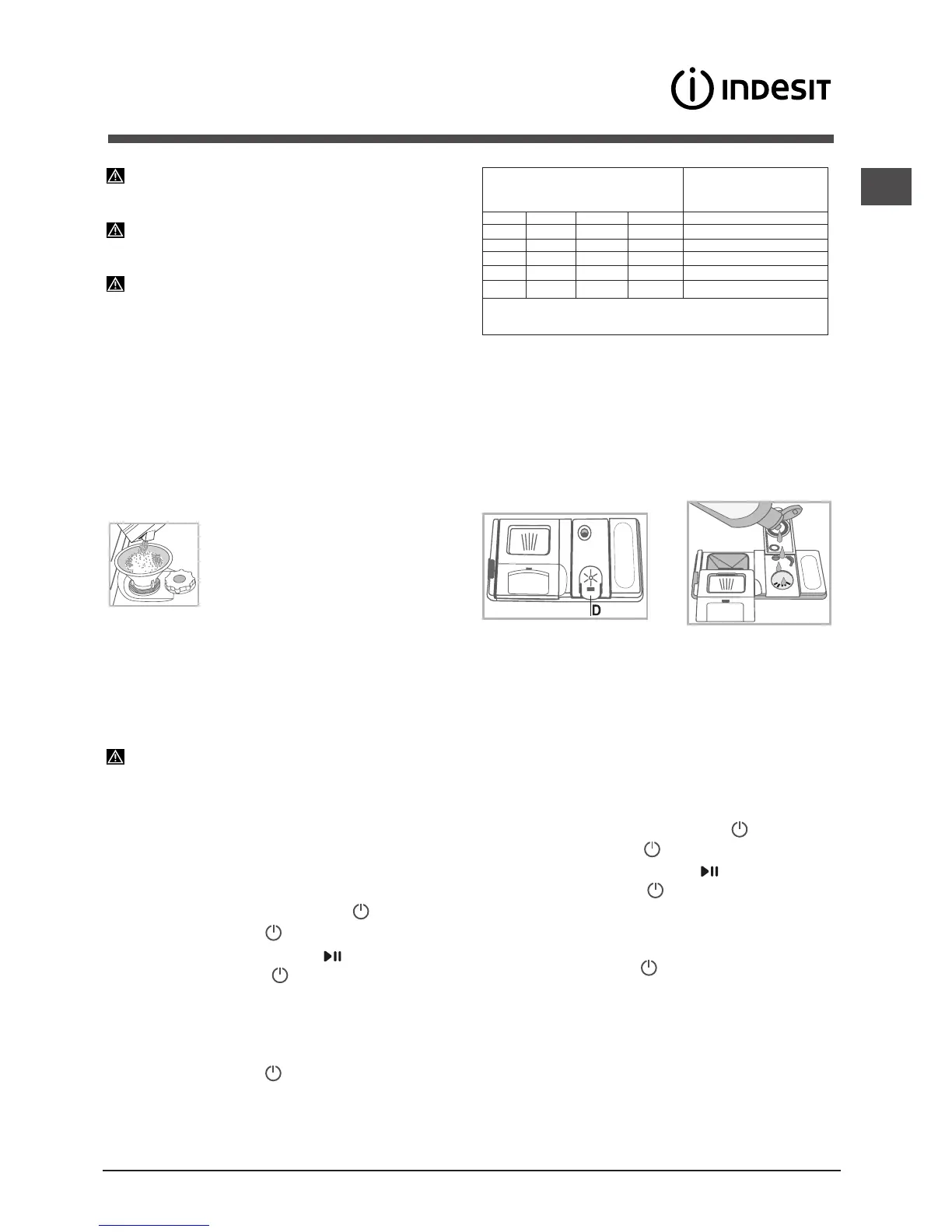 INDESIT

D