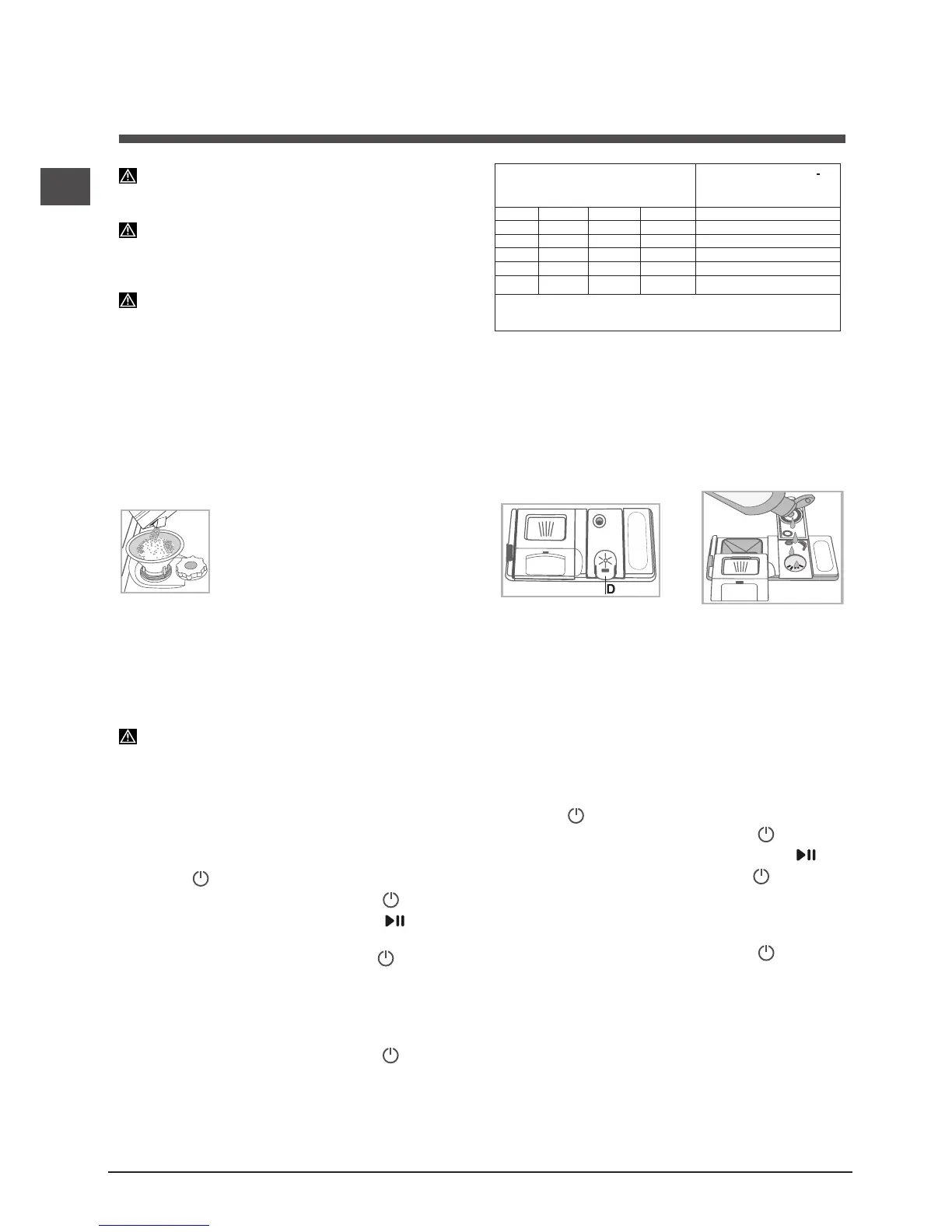 D