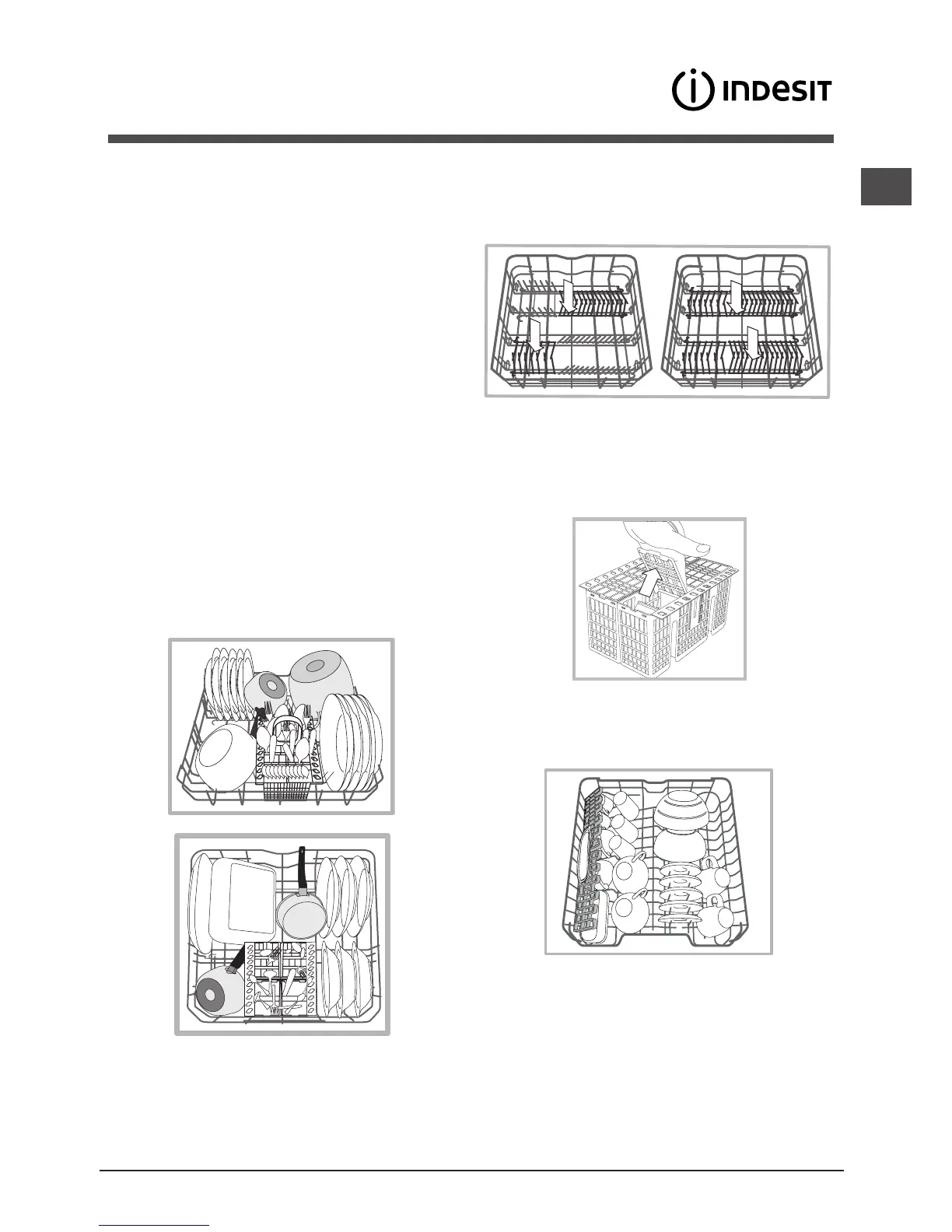 INDESIT