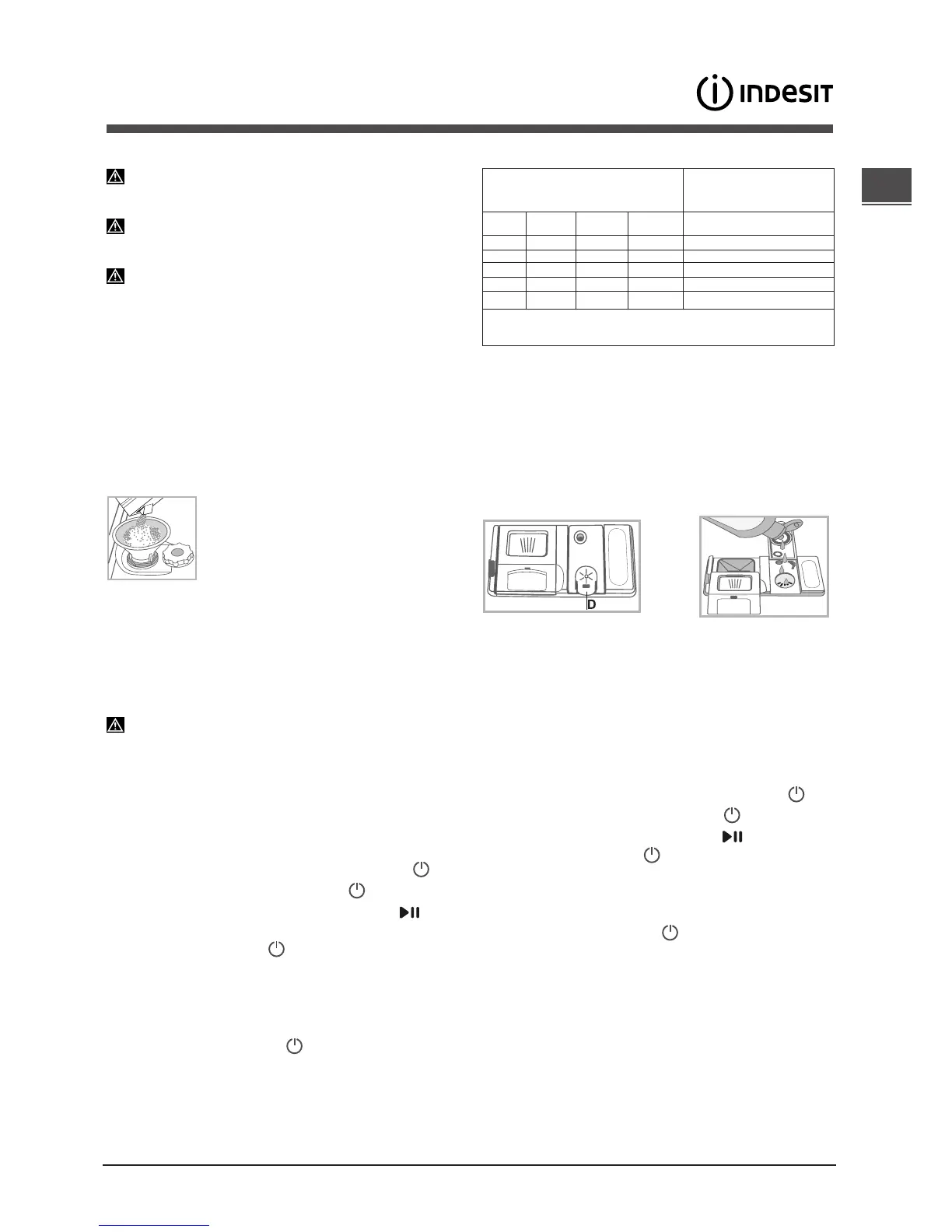 INDESIT

D