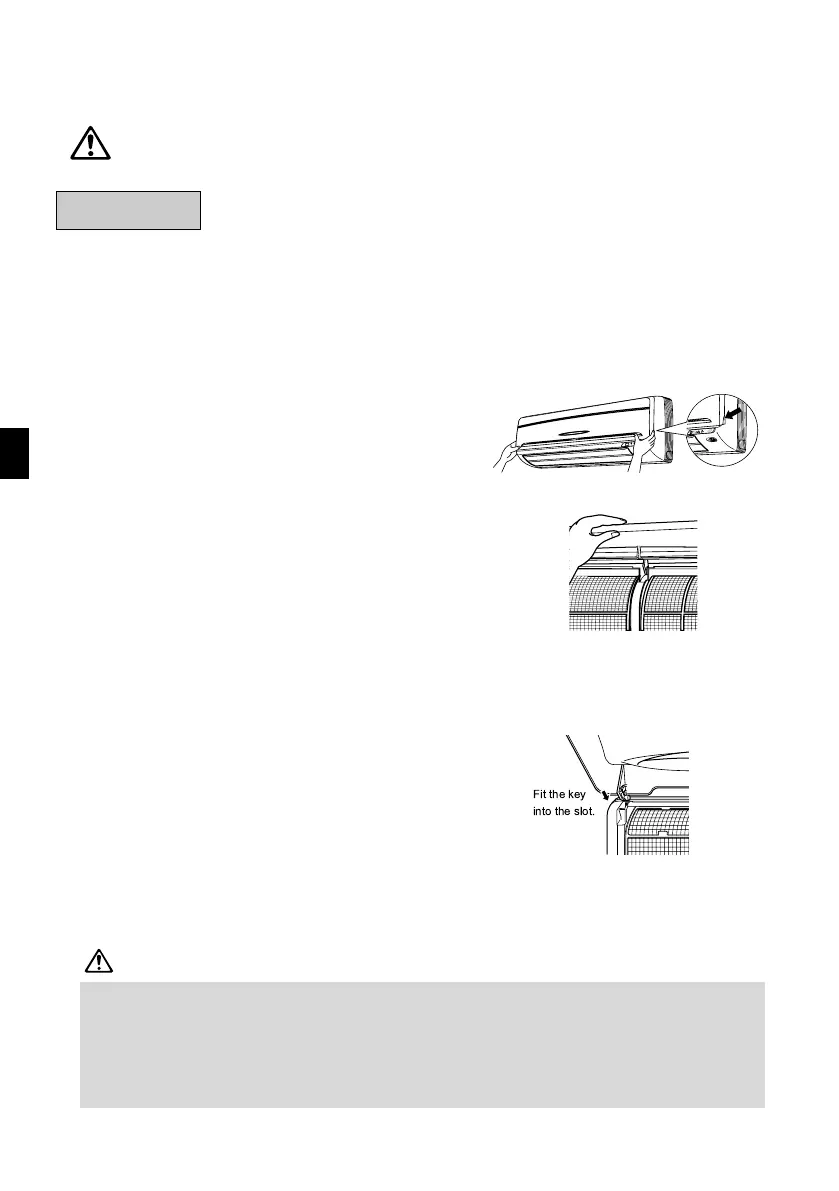 Fit the key into the slot.