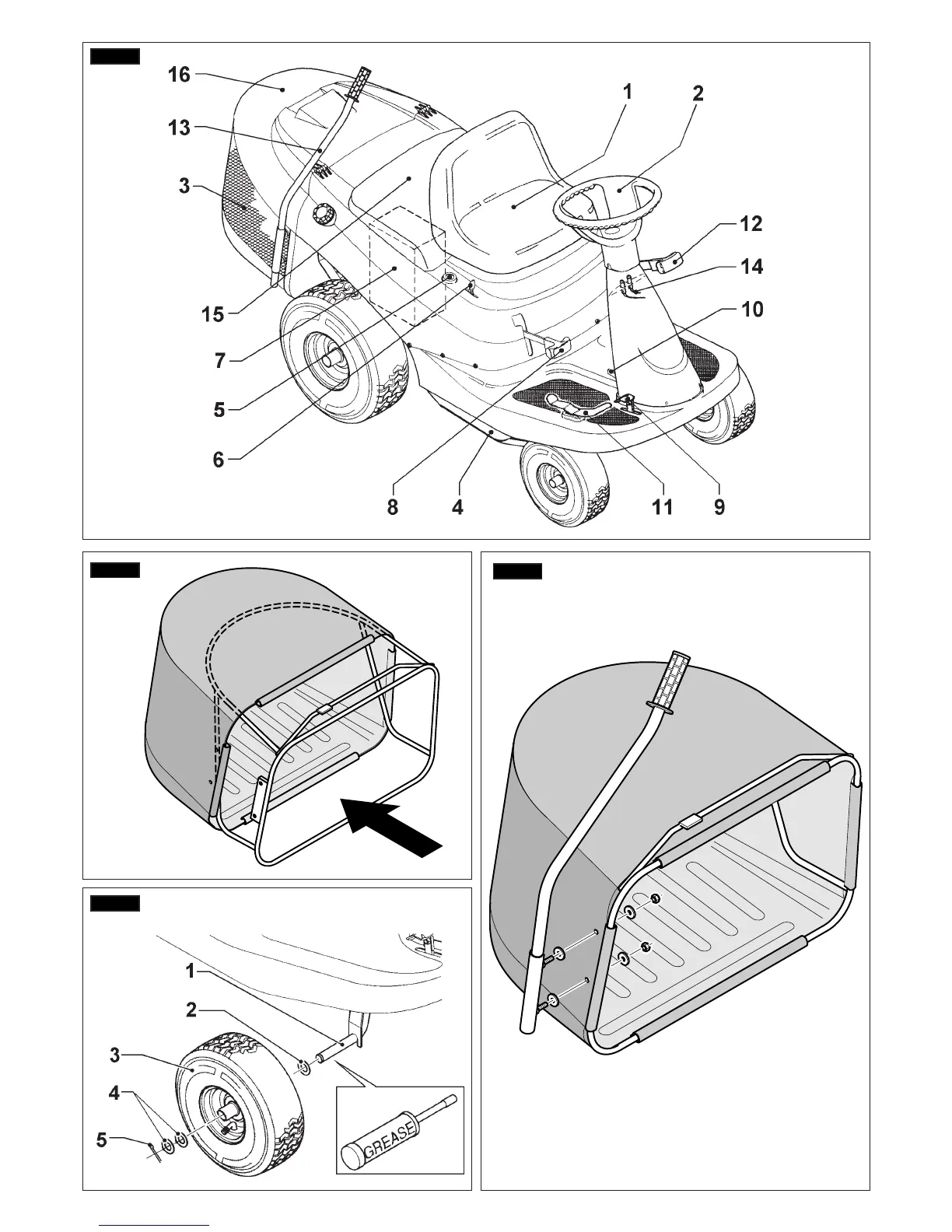 16
13
3
15
7
5
6
1
2
12
14
10
8
4
11
9

1
2
3
4
5
GREASE