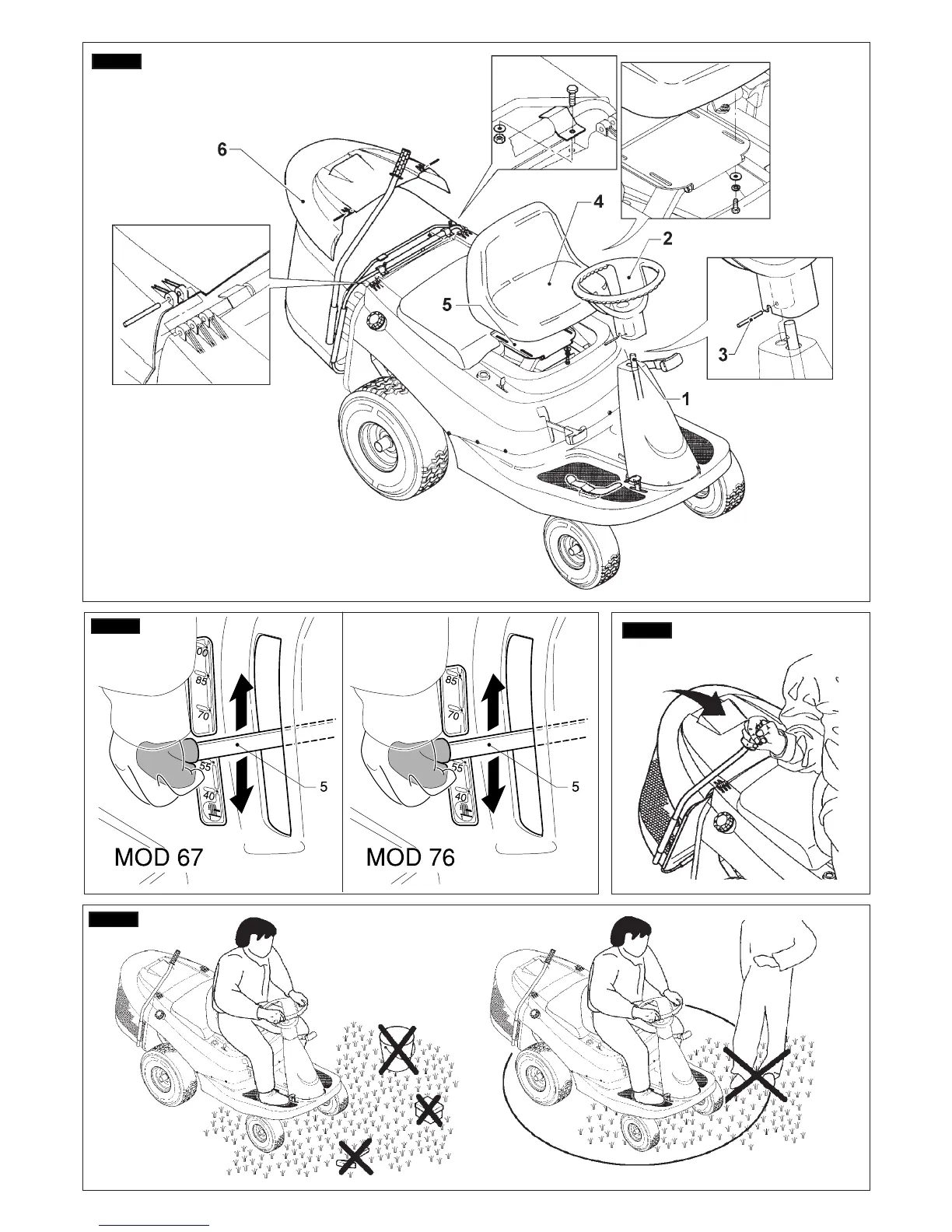 6
4
2
5
3
1

00
85
70
55
40
5
MOD 67

85
70
55
40
5
MOD 76