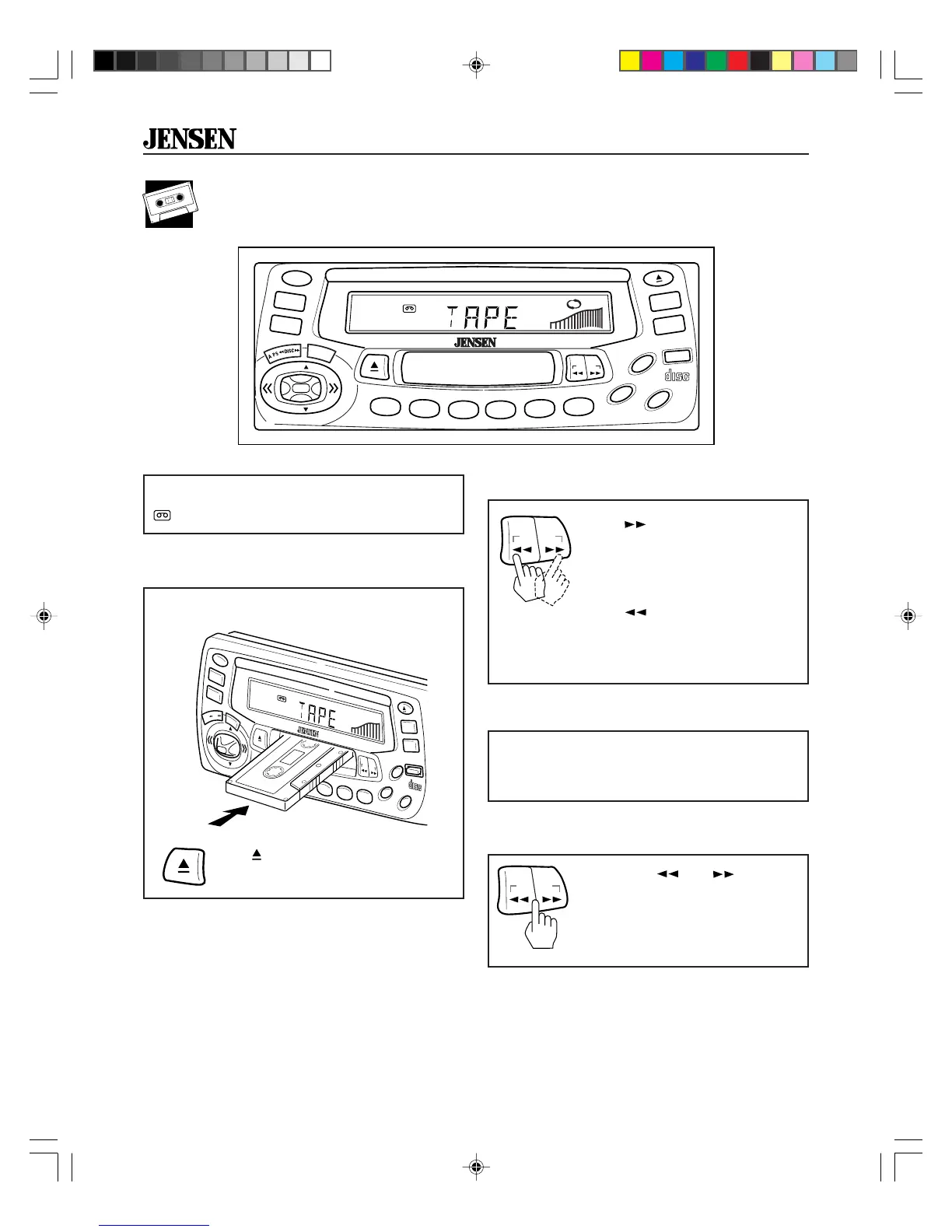 JENSEN

TAPE

JENSEN

A.PS DISC

disc

TAPE

JENSEN

disc