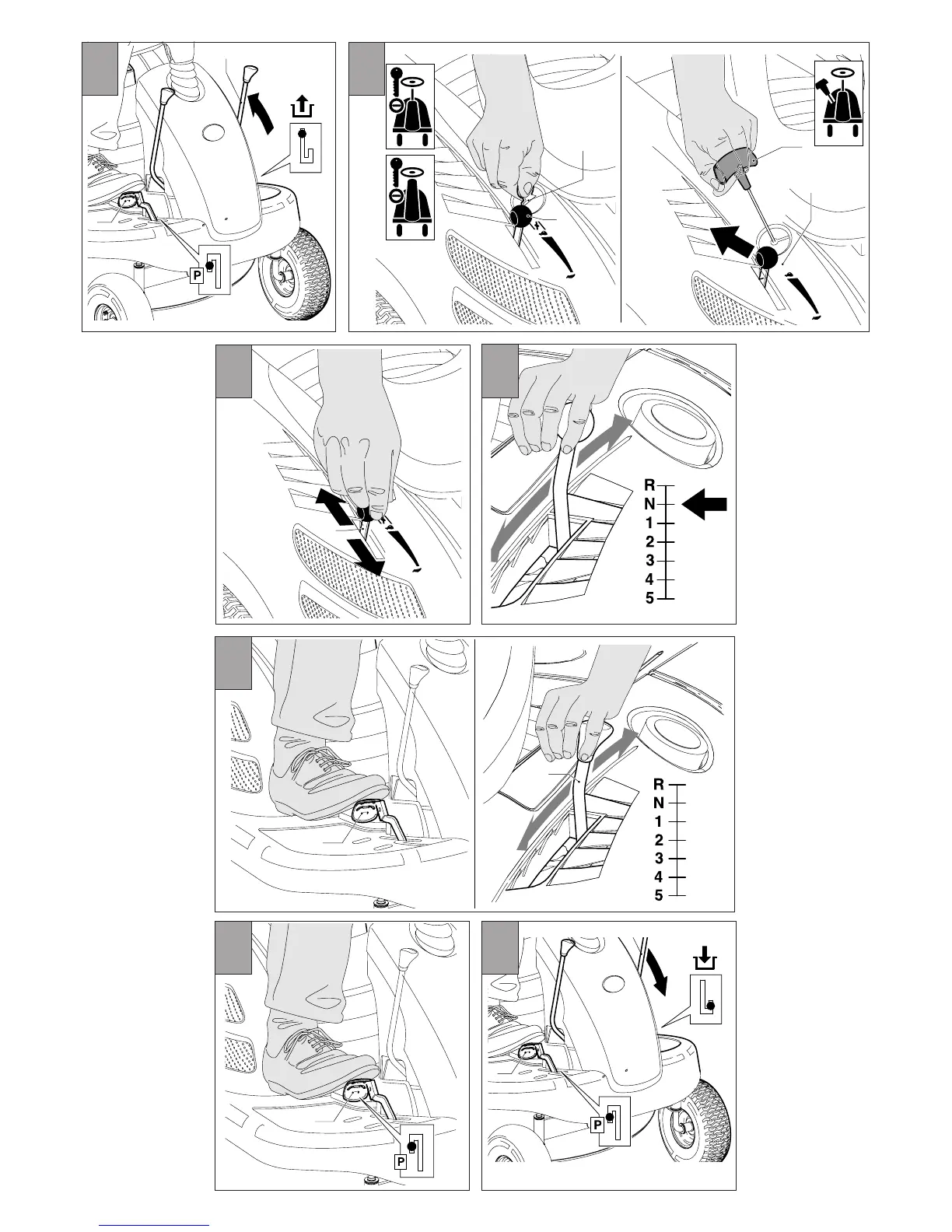 P

R
N
1
2
3
4
5

R
N
1
2
3
4
5

P

P